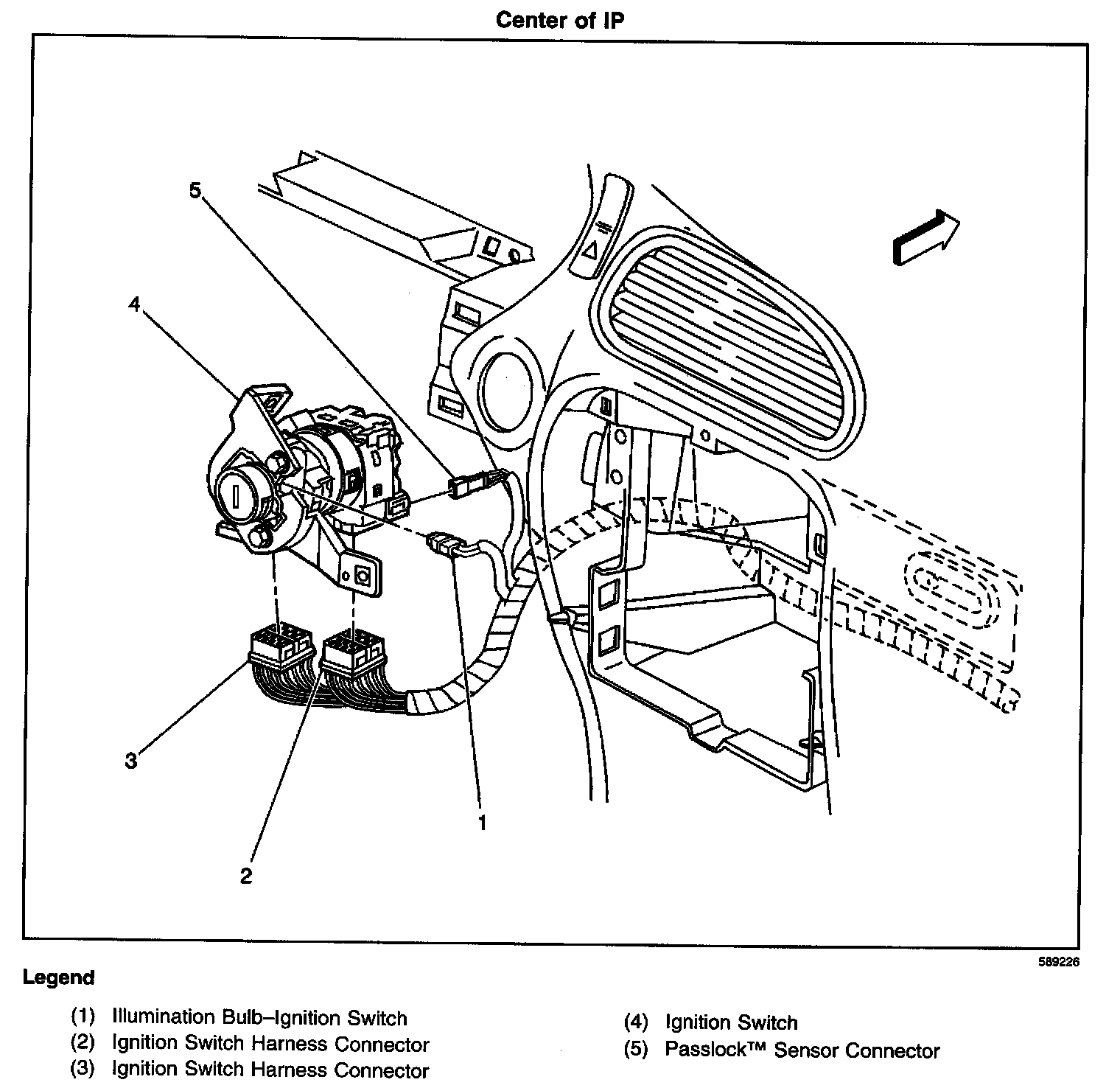 Center of IP

5

4

3

2

1

589226

Legend

(1) Illumination Bulb–Ignition Switch
(2) Ignition Switch Harness Connector
(3) Ignition Switch Harness Connector

(4) Ignition Switch
(5) Passlock™ Sensor Connector