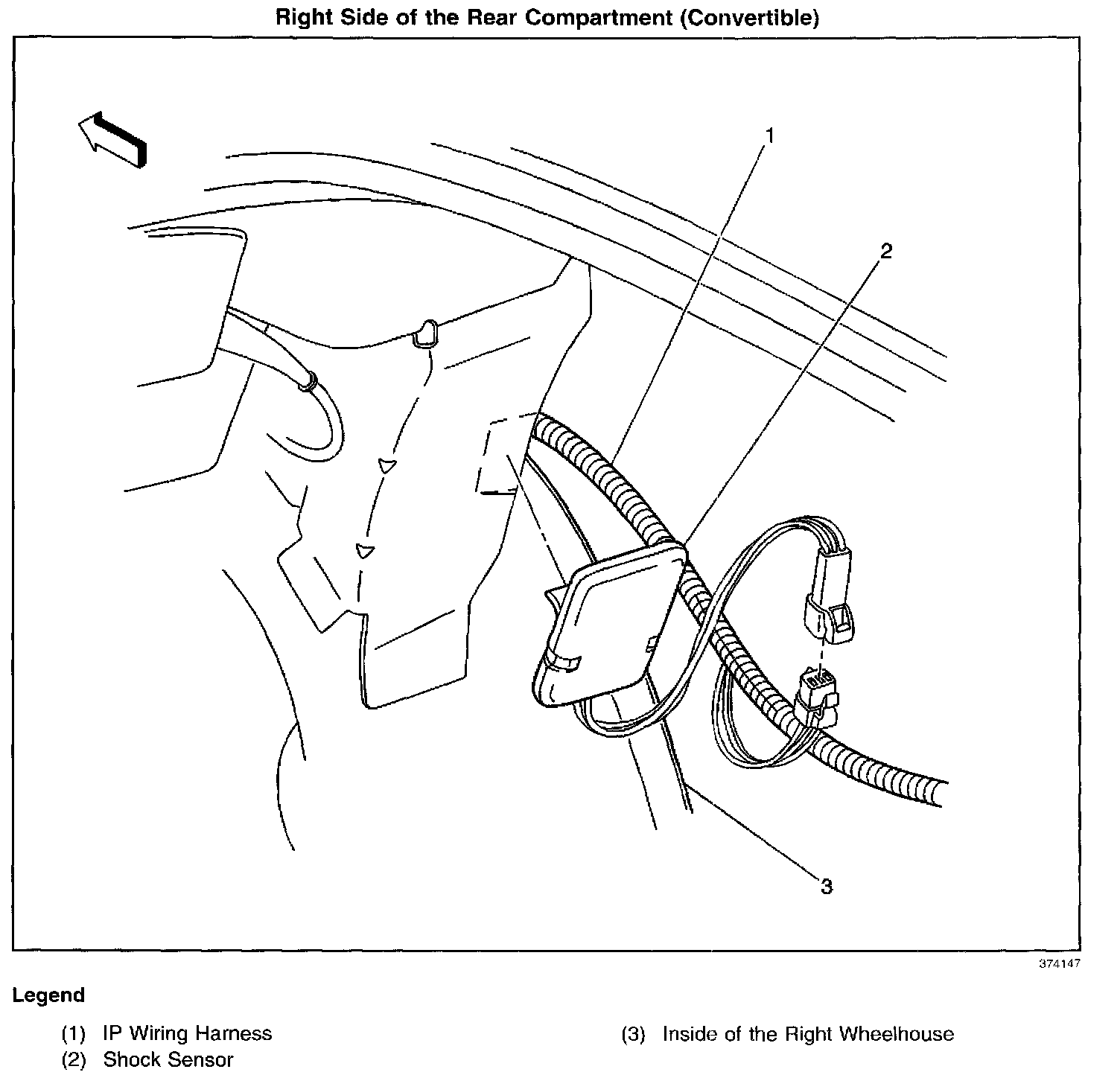 Right Side of the Rear Compartment (Convertible)

1

2

3

374147

Legend

(1) IP Wiring Harness
(2) Shock Sensor

(3) Inside of the Right Wheelhouse