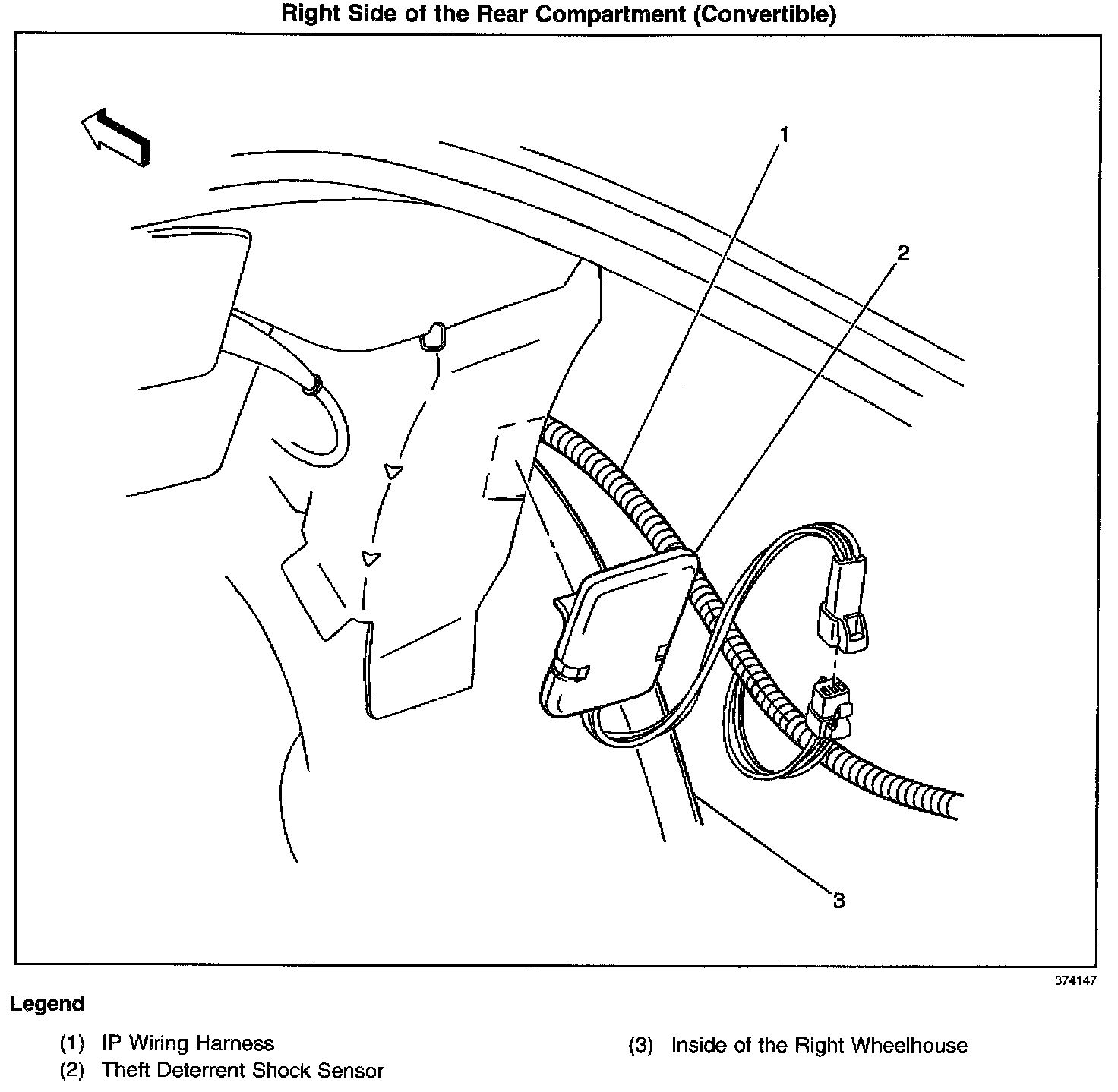 Right Side of the Rear Compartment (Convertible)

1

2

3

374147

Legend

(1) IP Wiring Harness
(2) Theft Deterrent Shock Sensor

(3) Inside of the Right Wheelhouse