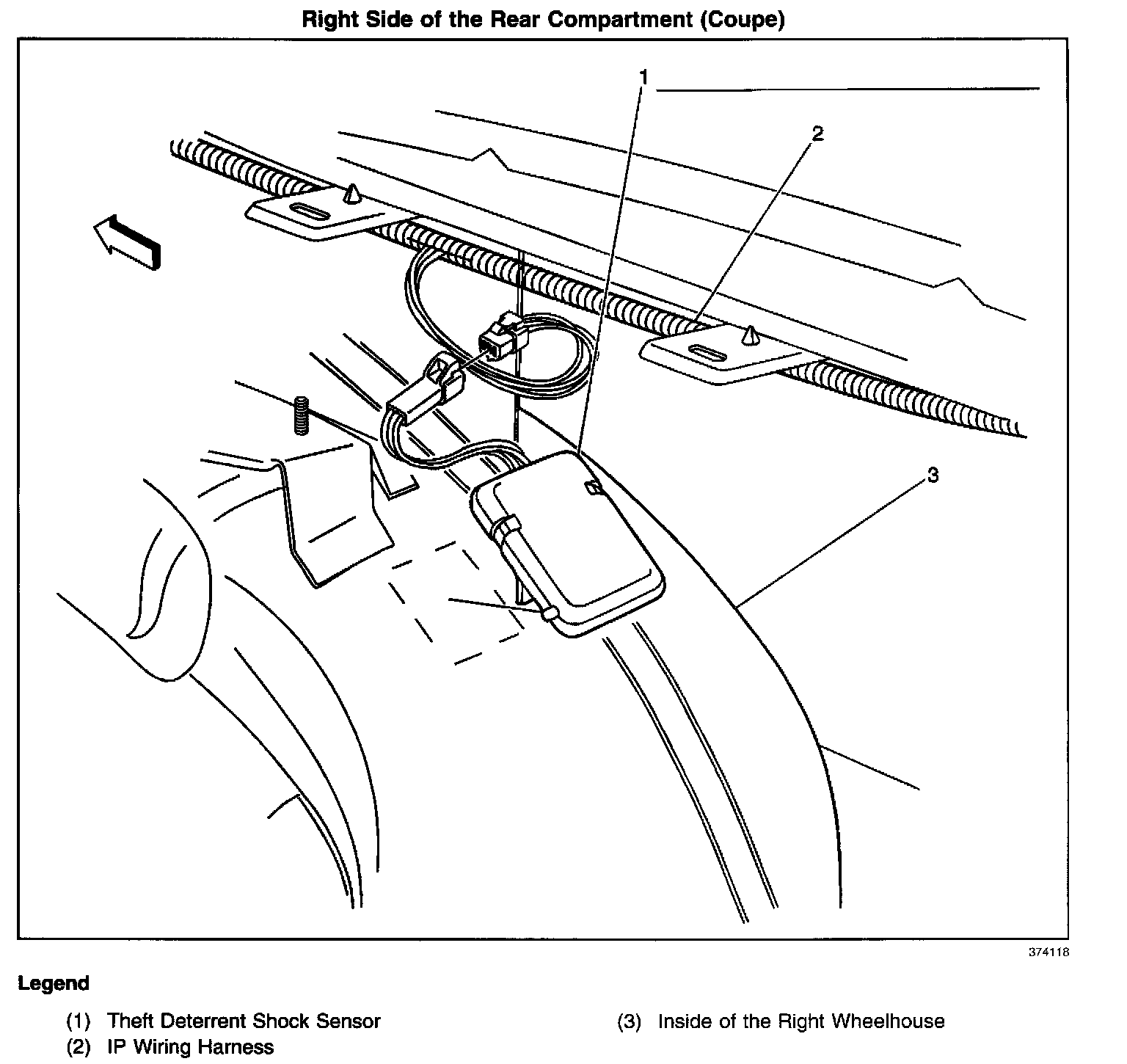 Right Side of the Rear Compartment (Coupe)

1

2

3

374118

Legend

(1) Theft Deterrent Shock Sensor

(2) IP Wiring Harness

(3) Inside of the Right Wheelhouse