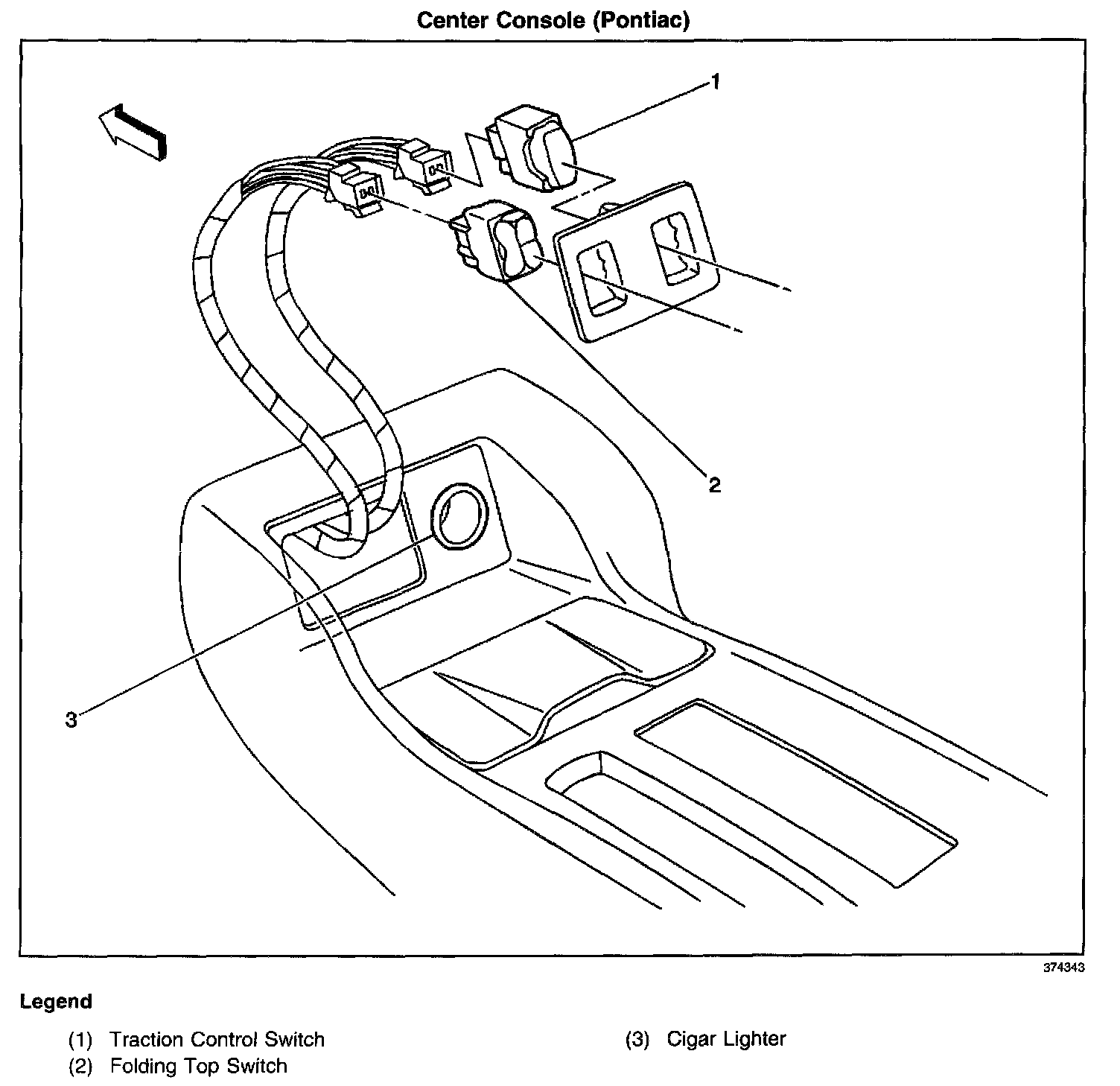 Center Console (Pontiac)

1

2

3

374343

Legend

(1) Traction Control Switch
(2) Folding Top Switch
(3) Cigar Lighter