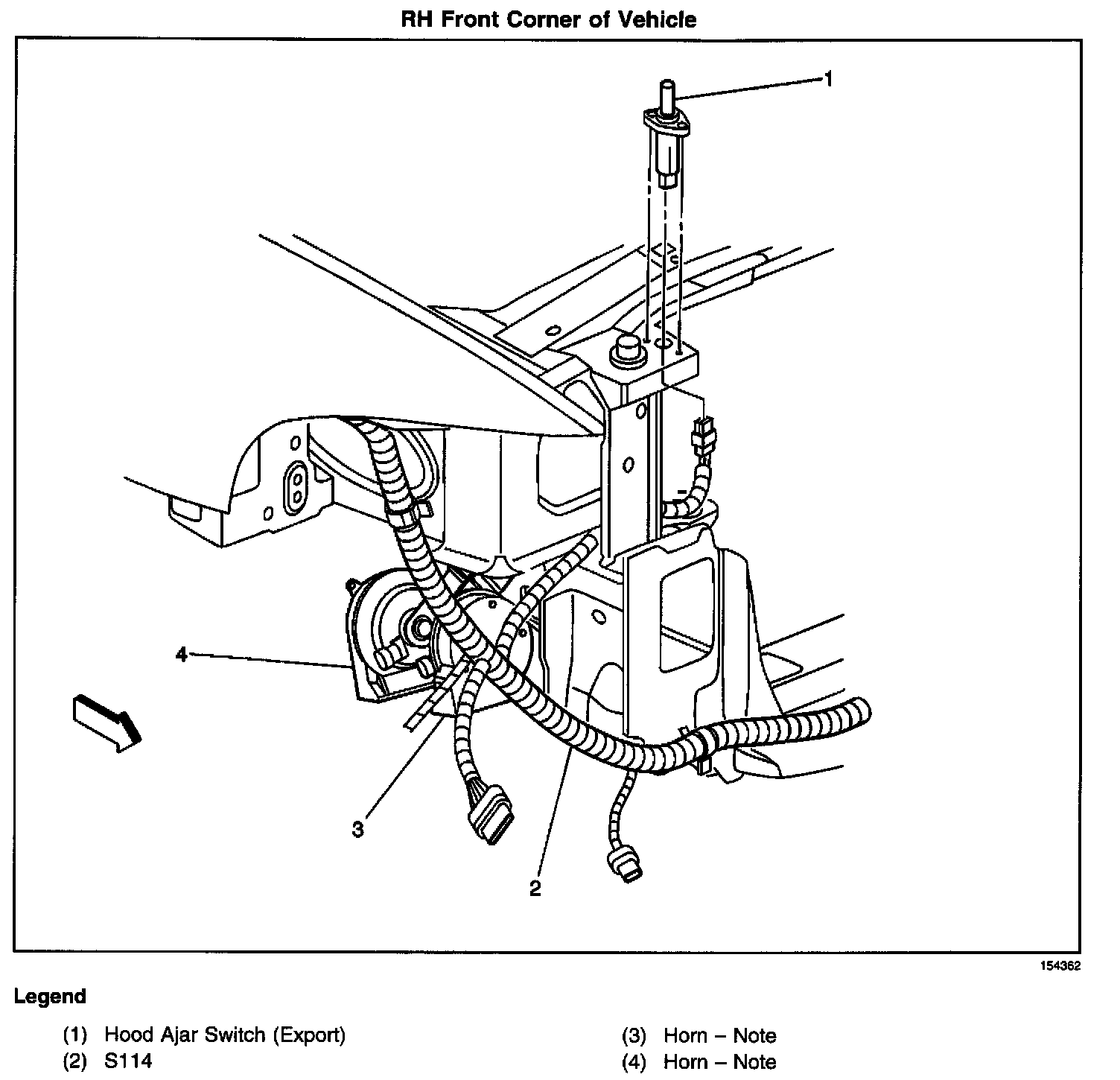 RH Front Corner of Vehicle

1

4

3

2

154362

Legend

(1) Hood Ajar Switch (Export)
(2) S114

(3) Horn – Note
(4) Horn – Note