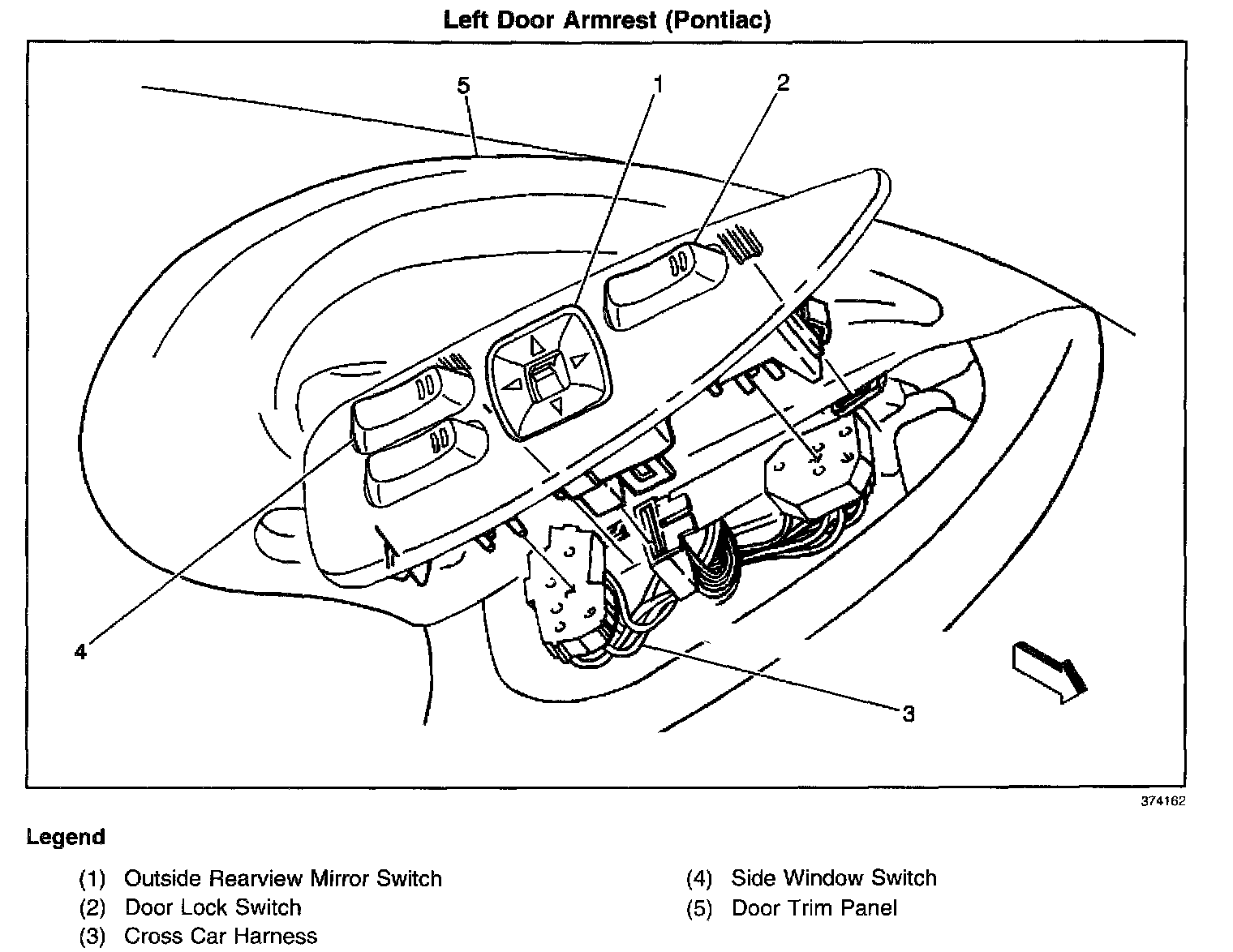 Left Door Armrest (Pontiac)

5
1
2
4
3

374162

Legend

(1) Outside Rearview Mirror Switch
(2) Door Lock Switch
(3) Cross Car Harness

(4) Side Window Switch
(5) Door Trim Panel