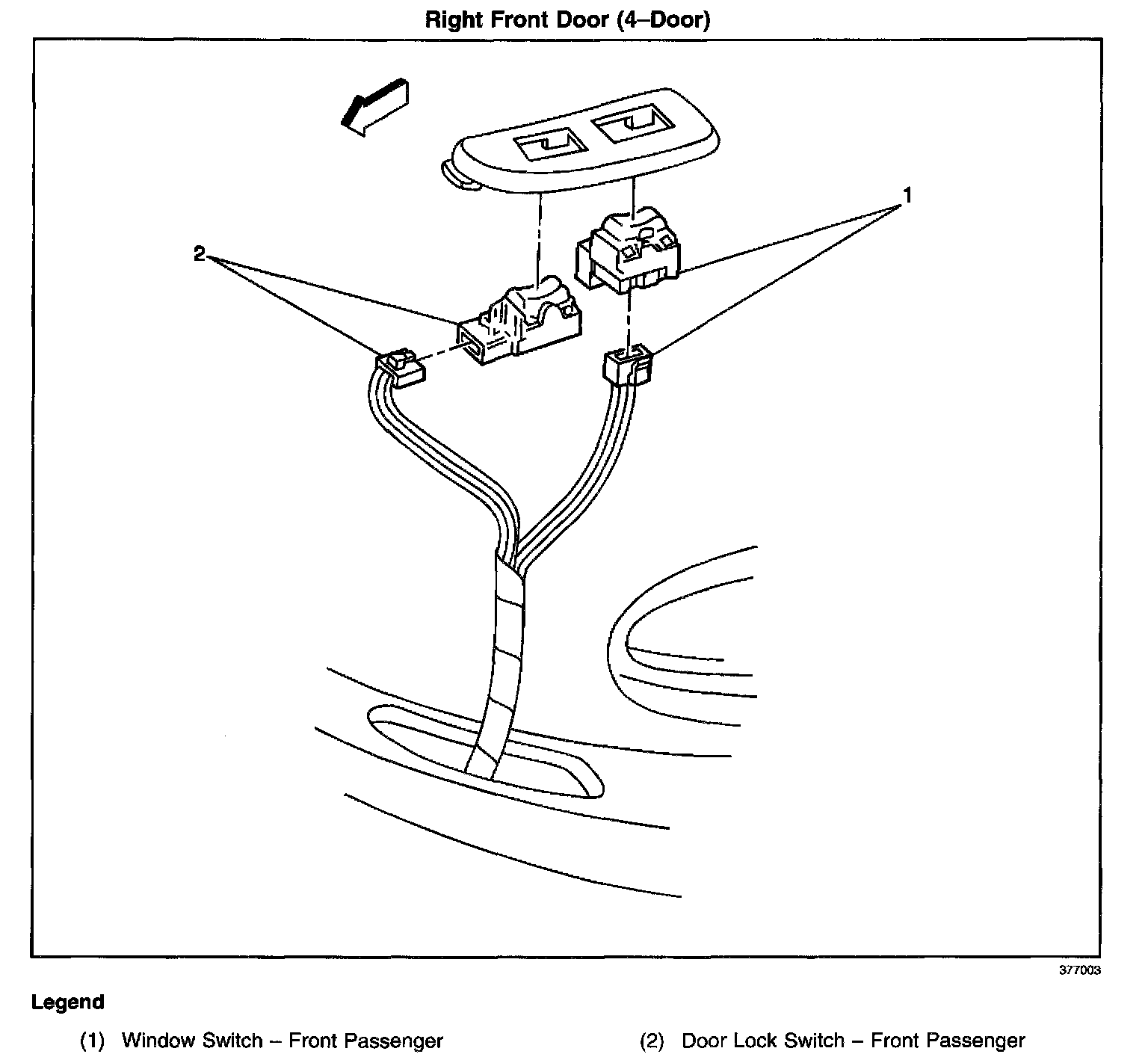 Right Front Door (4–Door)

1

2

377003

Legend

(1) Window Switch – Front Passenger

(2) Door Lock Switch – Front Passenger