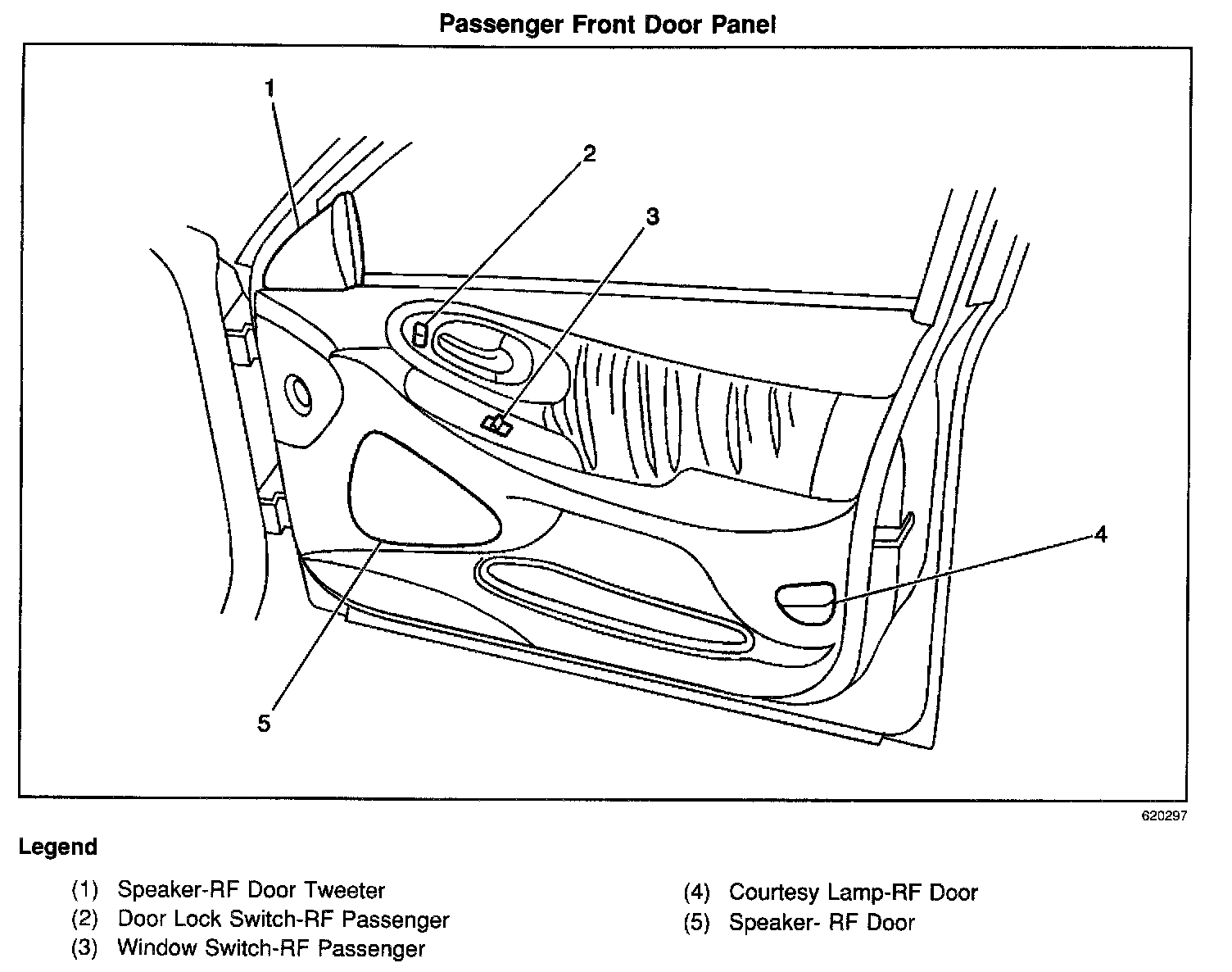 Passenger Front Door Panel

1

2

3

4

5

620297

Legend

(1) Speaker-RF Door Tweeter
(2) Door Lock Switch-RF Passenger
(3) Window Switch-RF Passenger

(4) Courtesy Lamp-RF Door
(5) Speaker- RF Door