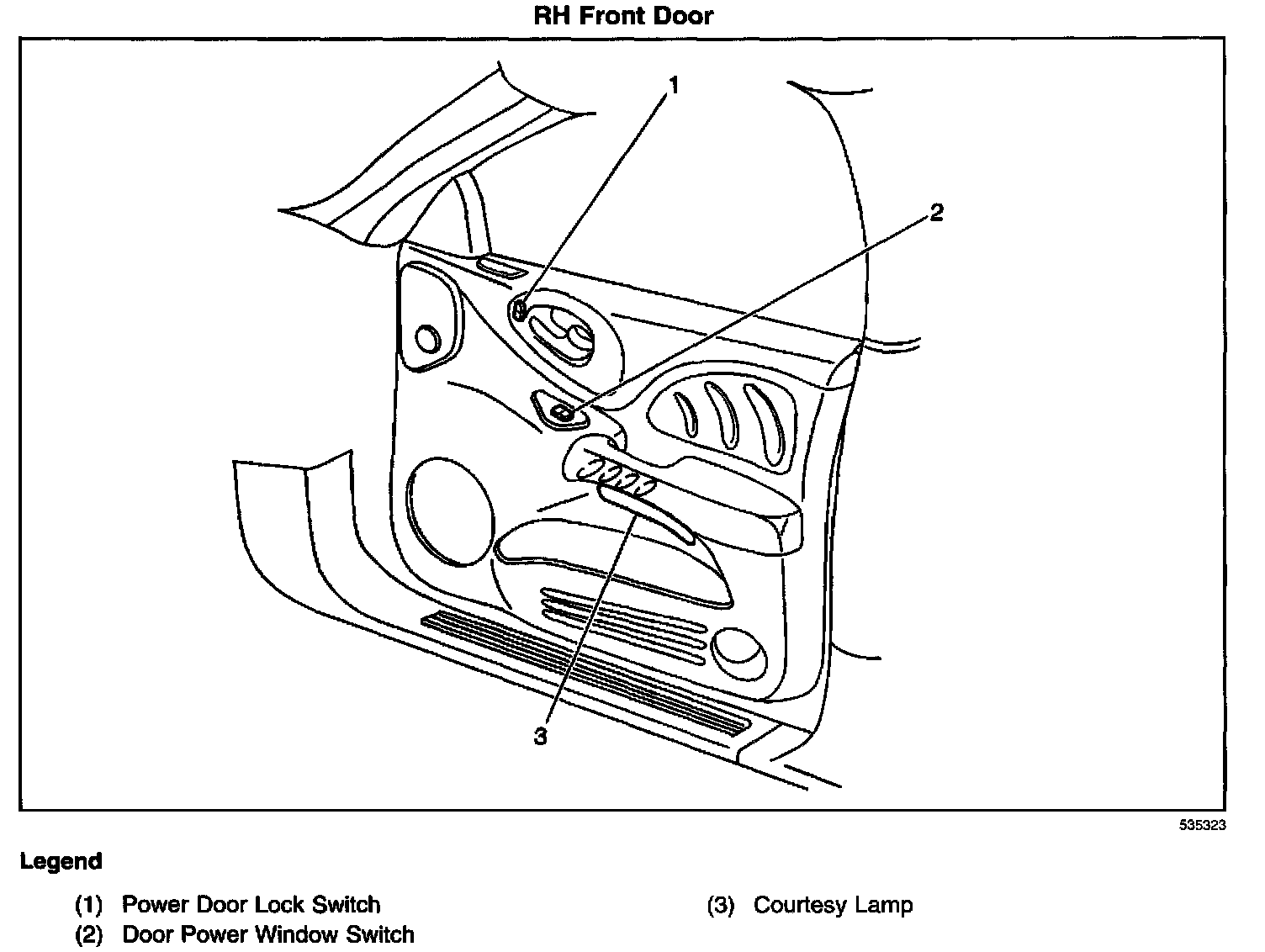 RH Front Door

1

2

3

535323

Legend

(1) Power Door Lock Switch
(2) Door Power Window Switch

(3) Courtesy Lamp