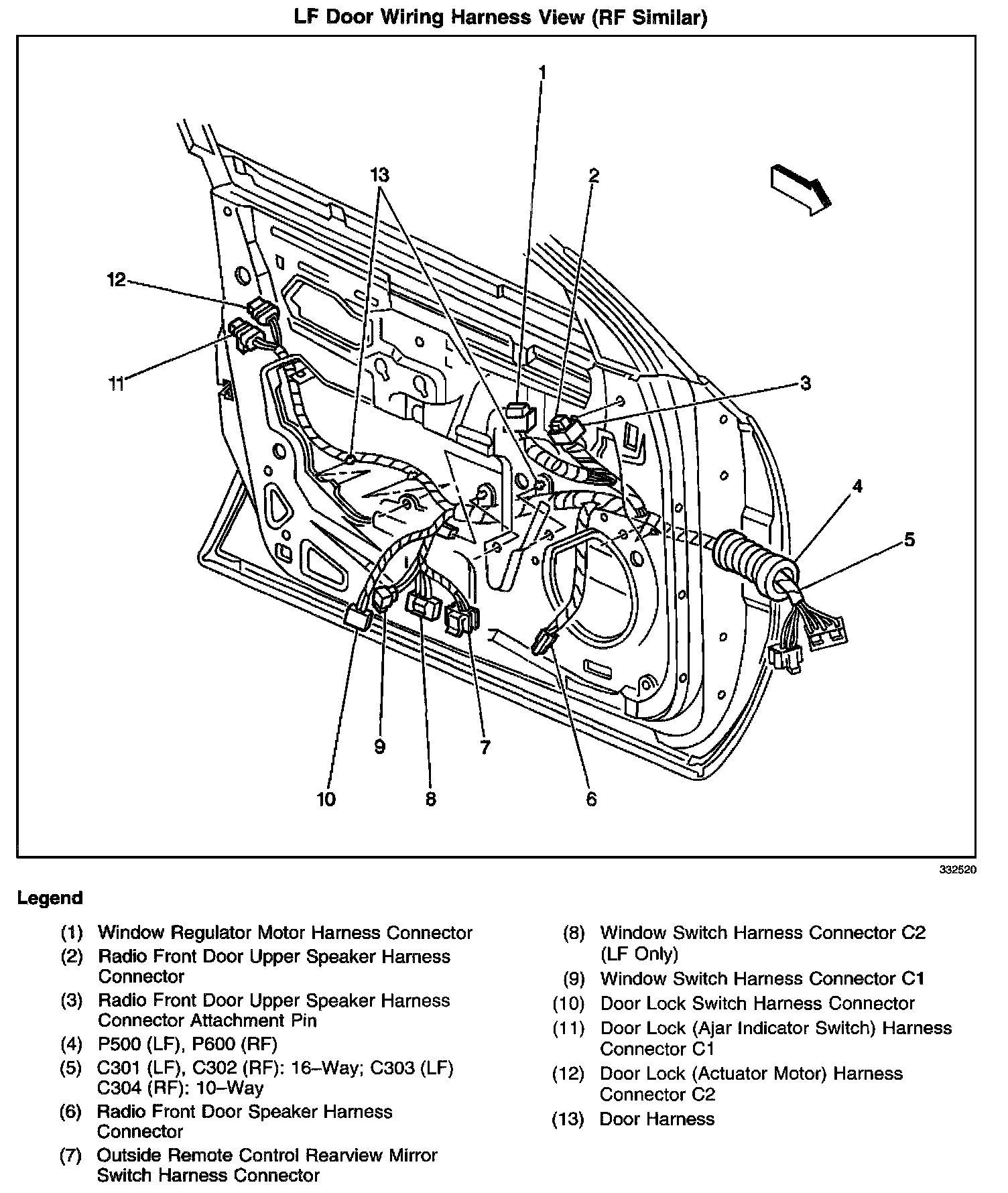 LF Door Wiring Harness View (RF Similar)

1
13
2
12
11
3
4
5
9
7
10
8
6

332520

Legend

(1) Window Regulator Motor Harness Connector
(2) Radio Front Door Upper Speaker Harness Connector
(3) Radio Front Door Upper Speaker Harness Connector Attachment Pin
(4) P500 (LF), P600 (RF)
(5) C301 (LF), C302 (RF): 16–Way; C303 (LF) C304 (RF): 10–Way
(6) Radio Front Door Speaker Harness Connector
(7) Outside Remote Control Rearview Mirror Switch Harness Connector

(8) Window Switch Harness Connector C2 (LF Only)
(9) Window Switch Harness Connector C1
(10) Door Lock Switch Harness Connector
(11) Door Lock (Ajar Indicator Switch) Harness Connector C1
(12) Door Lock (Actuator Motor) Harness Connector C2
(13) Door Harness