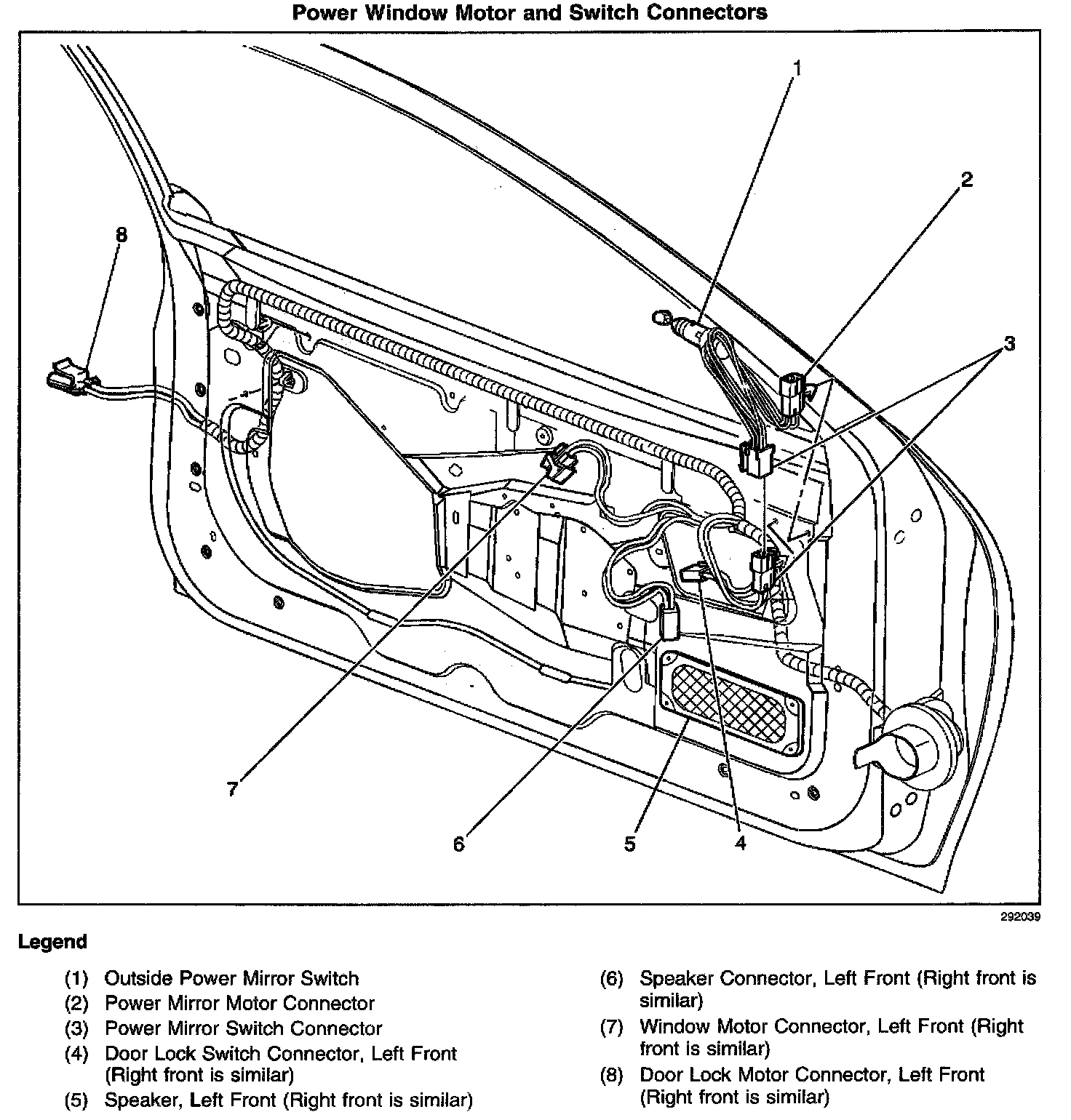 Power Window Motor and Switch Connectors

1
2
8
3
7
6
5
4

292039

Legend

(1) Outside Power Mirror Switch
(2) Power Mirror Motor Connector
(3) Power Mirror Switch Connector
(4) Door Lock Switch Connector, Left Front (Right front is similar)
(5) Speaker, Left Front (Right front is similar)

(6) Speaker Connector, Left Front (Right front is similar)
(7) Window Motor Connector, Left Front (Right front is similar)
(8) Door Lock Motor Connector, Left Front (Right front is similar)