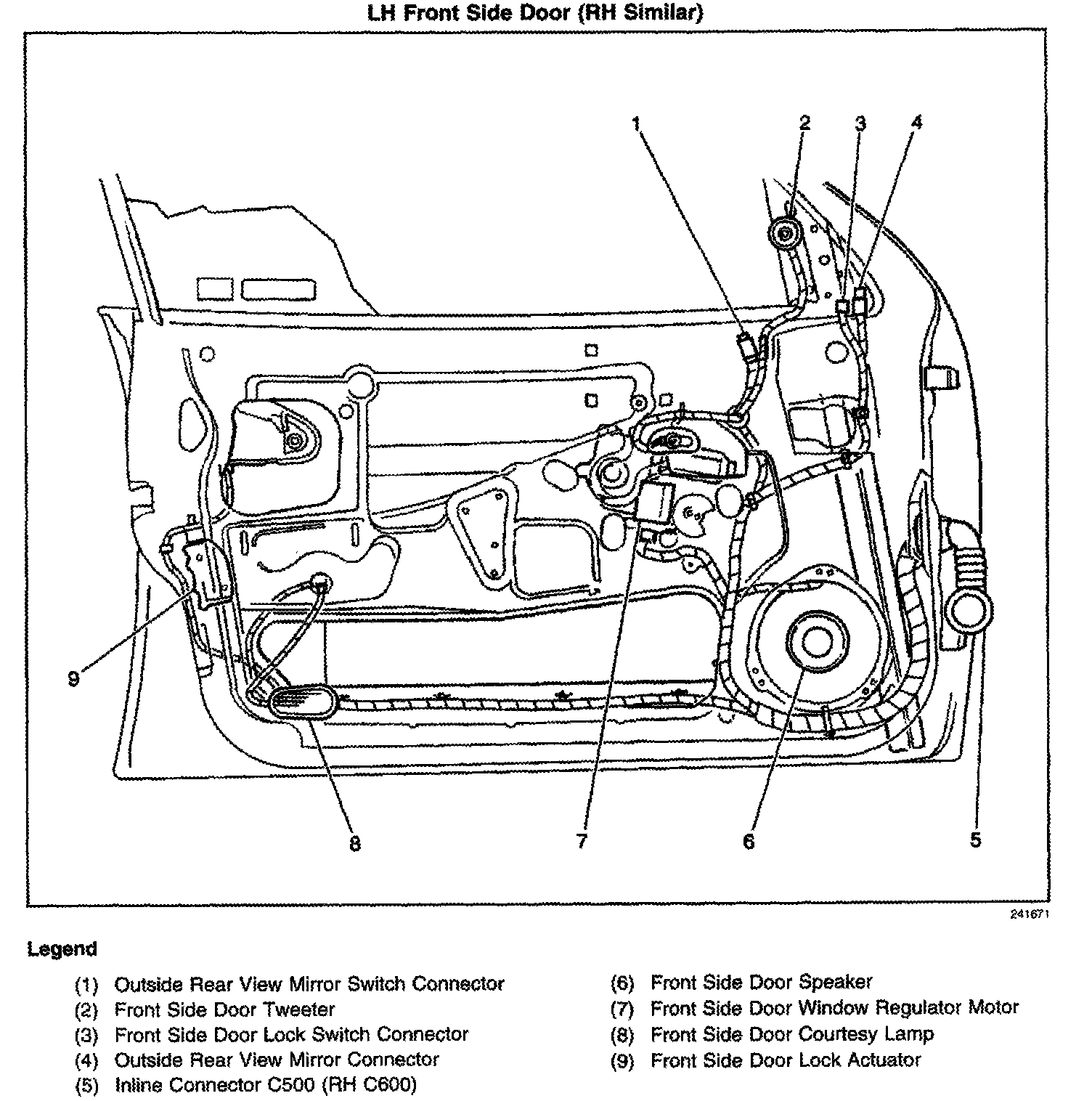 LH Front Side Door (RH Similar)

1
2
3
4
9
8
7
6
5

241671

Legend

(1) Outside Rear View Mirror Switch Connector
(2) Front Side Door Tweeter
(3) Front Side Door Lock Switch Connector
(4) Outside Rear View Mirror Connector
(5) Inline Connector C500 (RH C600)

(6) Front Side Door Speaker
(7) Front Side Door Window Regulator Motor
(8) Front Side Door Courtesy Lamp
(9) Front Side Door Lock Actuator