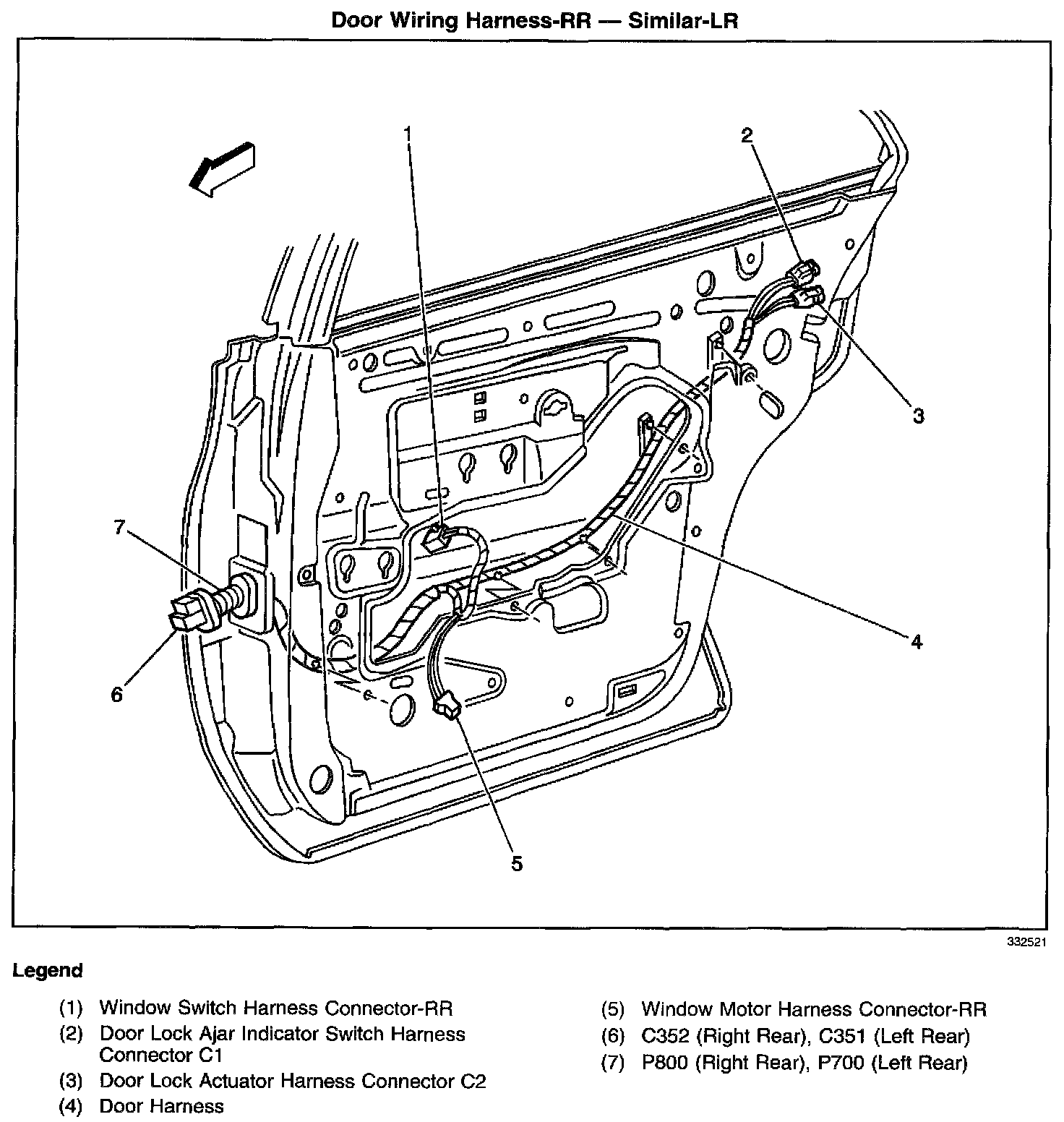 Door Wiring Harness-RR — Similar-LR

1

2

3

4

5

6

7

332521

Legend

(1) Window Switch Harness Connector-RR
(2) Door Lock Ajar Indicator Switch Harness Connector C1
(3) Door Lock Actuator Harness Connector C2
(4) Door Harness

(5) Window Motor Harness Connector-RR
(6) C352 (Right Rear), C351 (Left Rear)
(7) P800 (Right Rear), P700 (Left Rear)