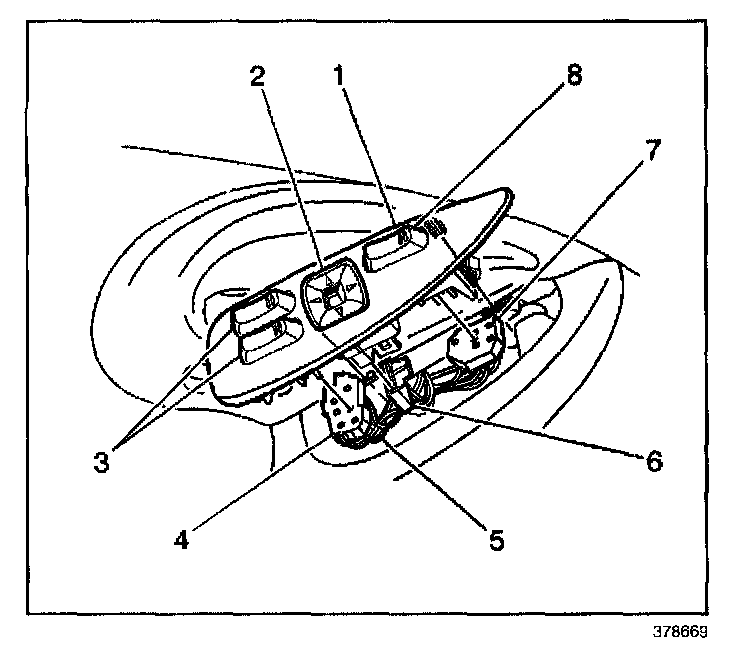 2
1
8
7
3
6
4
5
378669