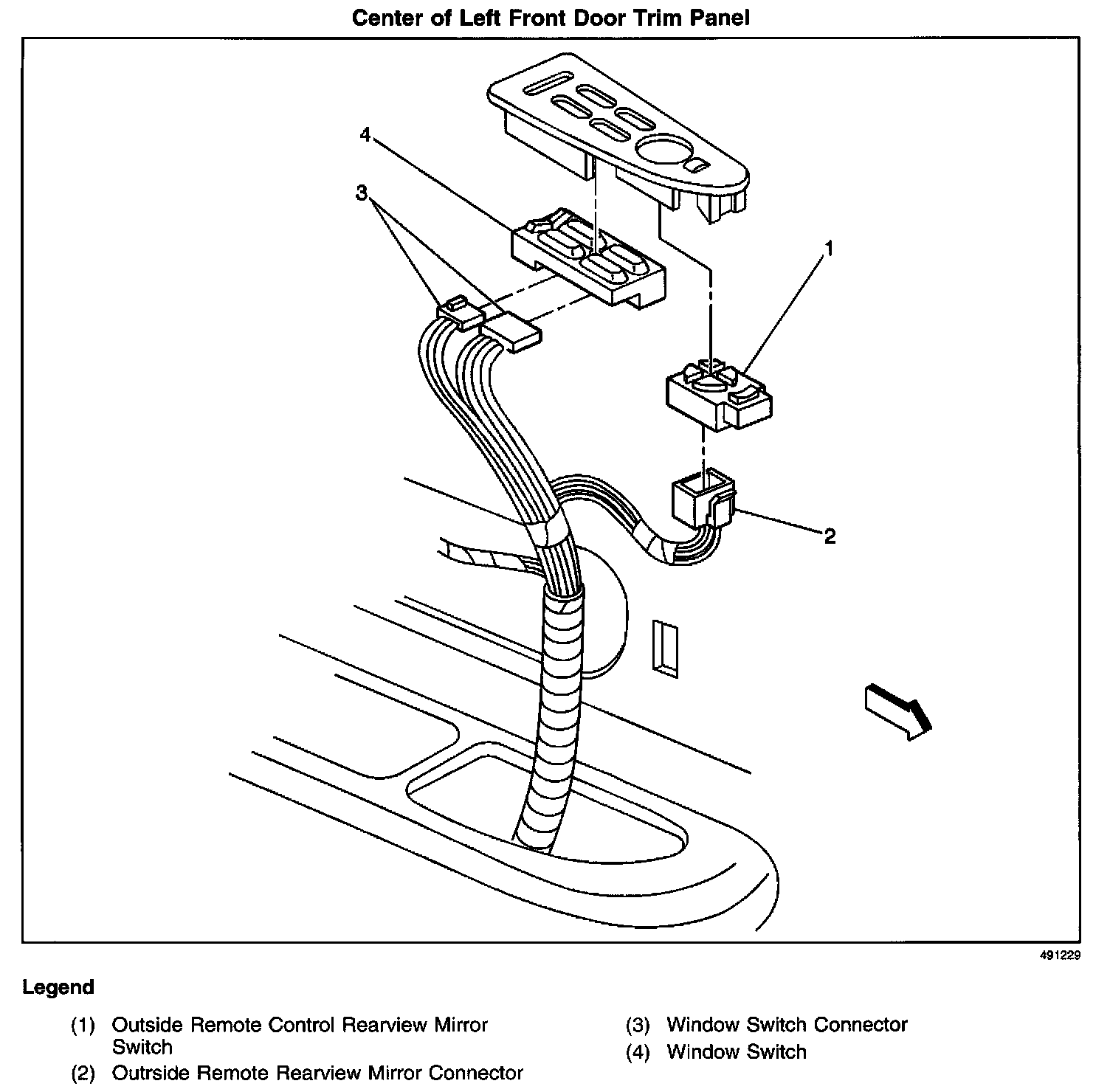 Center of Left Front Door Trim Panel

4

3

1

2

491229

Legend

(1) Outside Remote Control Rearview Mirror Switch

(2) Outrside Remote Rearview Mirror Connector

(3) Window Switch Connector

(4) Window Switch