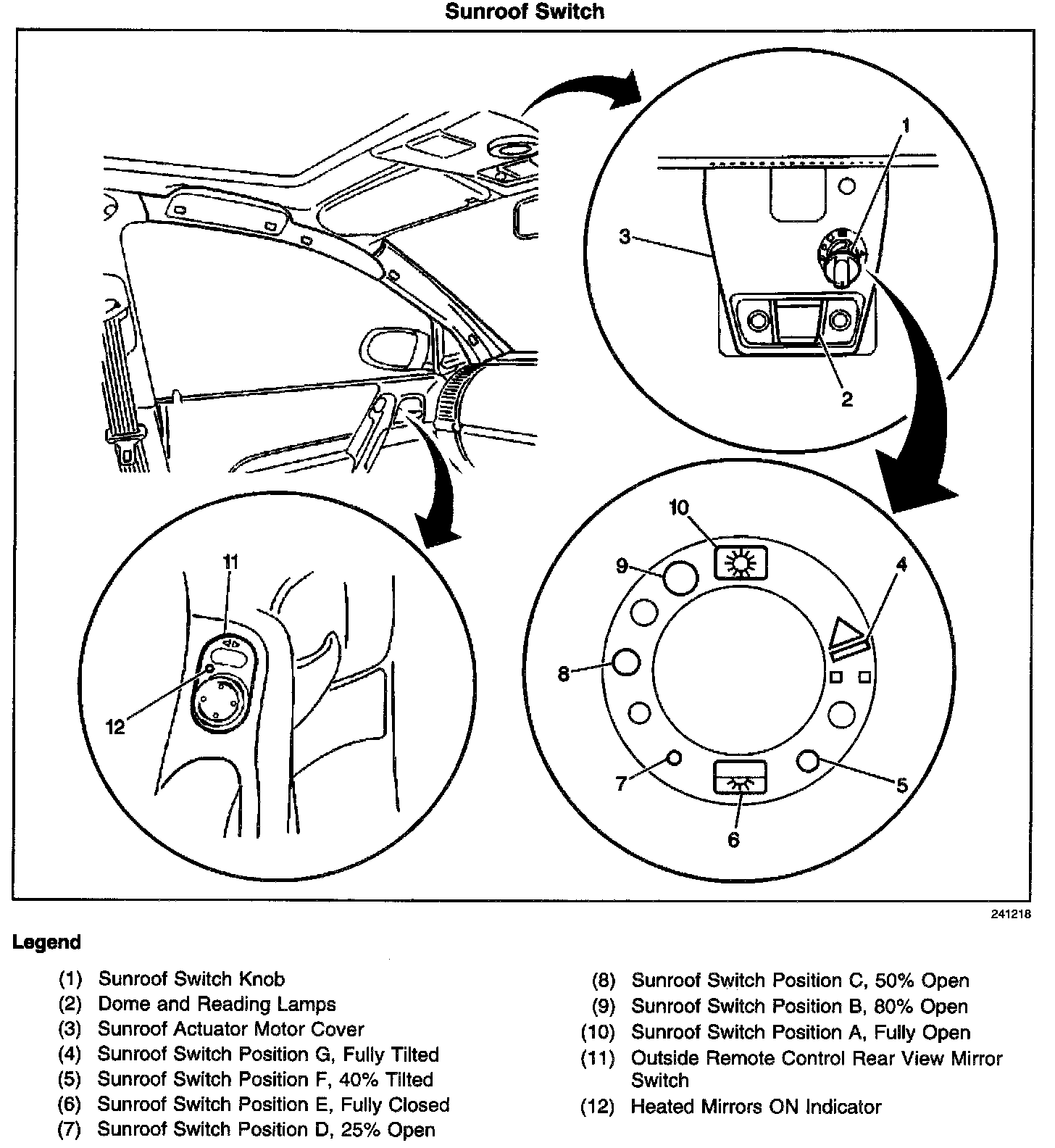 Sunroof Switch

1

3

2

10

9

4

8

7

5

6

11

12

241218

Legend

(1) Sunroof Switch Knob
(2) Dome and Reading Lamps
(3) Sunroof Actuator Motor Cover
(4) Sunroof Switch Position G, Fully Tilted
(5) Sunroof Switch Position F, 40% Tilted
(6) Sunroof Switch Position E, Fully Closed
(7) Sunroof Switch Position D, 25% Open

(8) Sunroof Switch Position C, 50% Open
(9) Sunroof Switch Position B, 80% Open
(10) Sunroof Switch Position A, Fully Open
(11) Outside Remote Control Rear View Mirror Switch
(12) Heated Mirrors ON Indicator