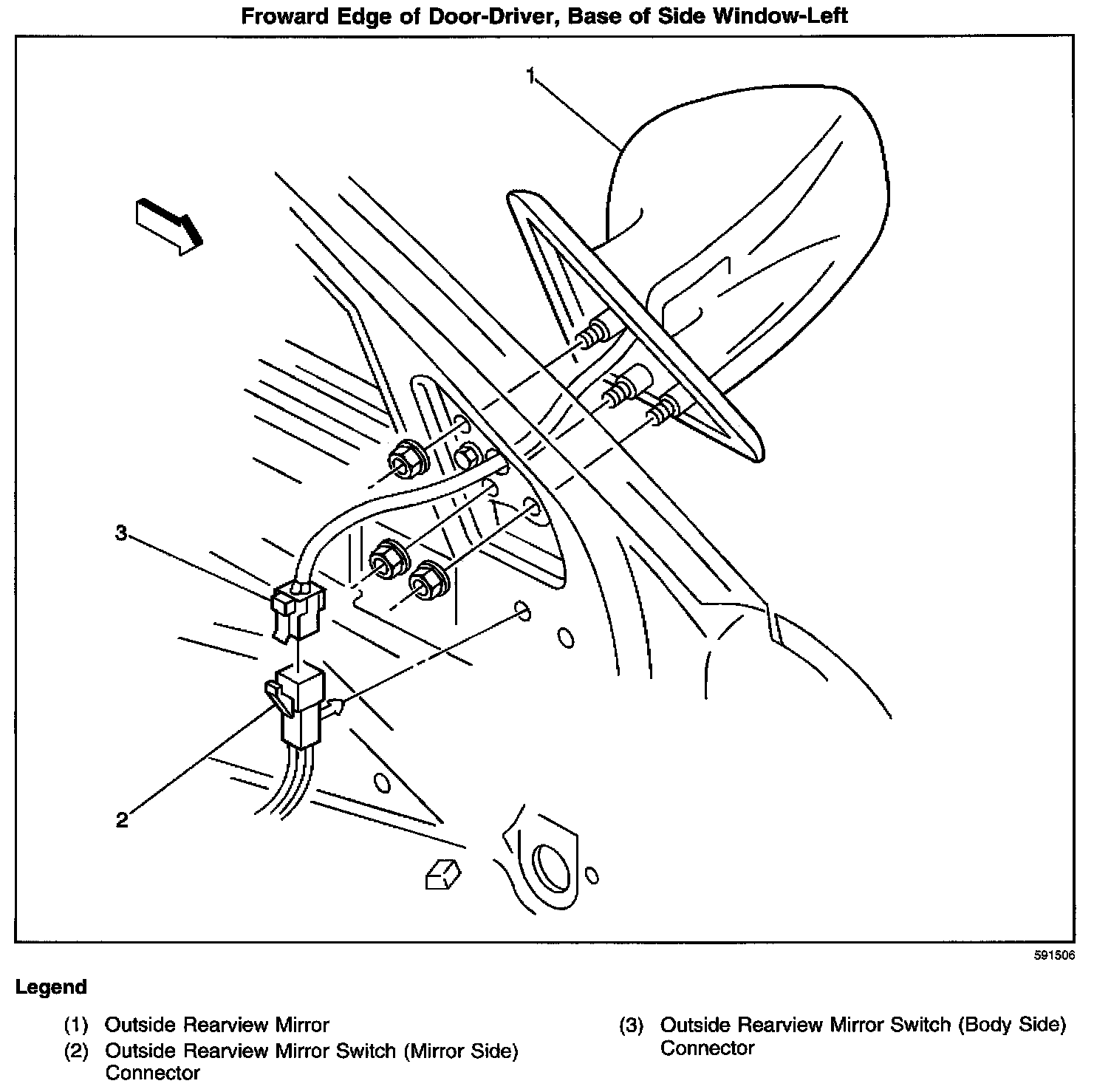 Froward Edge of Door-Driver, Base of Side Window-Left

1

3

2

591506

Legend

(1) Outside Rearview Mirror

(2) Outside Rearview Mirror Switch (Mirror Side) Connector

(3) Outside Rearview Mirror Switch (Body Side) Connector