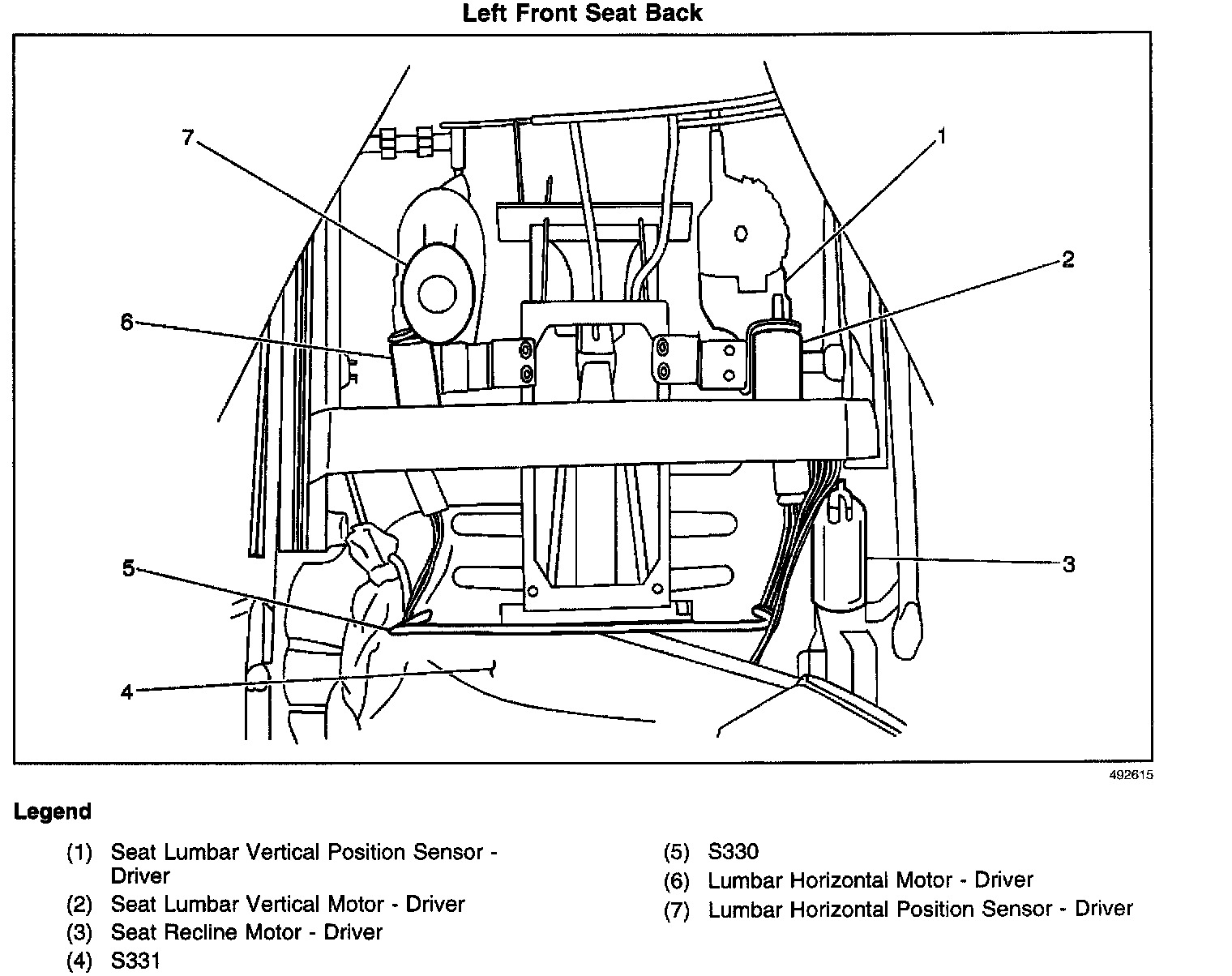 Left Front Seat Back

7

1

2

6

3

5

4

492615

Legend

(1) Seat Lumbar Vertical Position Sensor - Driver
(2) Seat Lumbar Vertical Motor - Driver
(3) Seat Recline Motor - Driver
(4) S331

(5) S330
(6) Lumbar Horizontal Motor - Driver
(7) Lumbar Horizontal Position Sensor - Driver