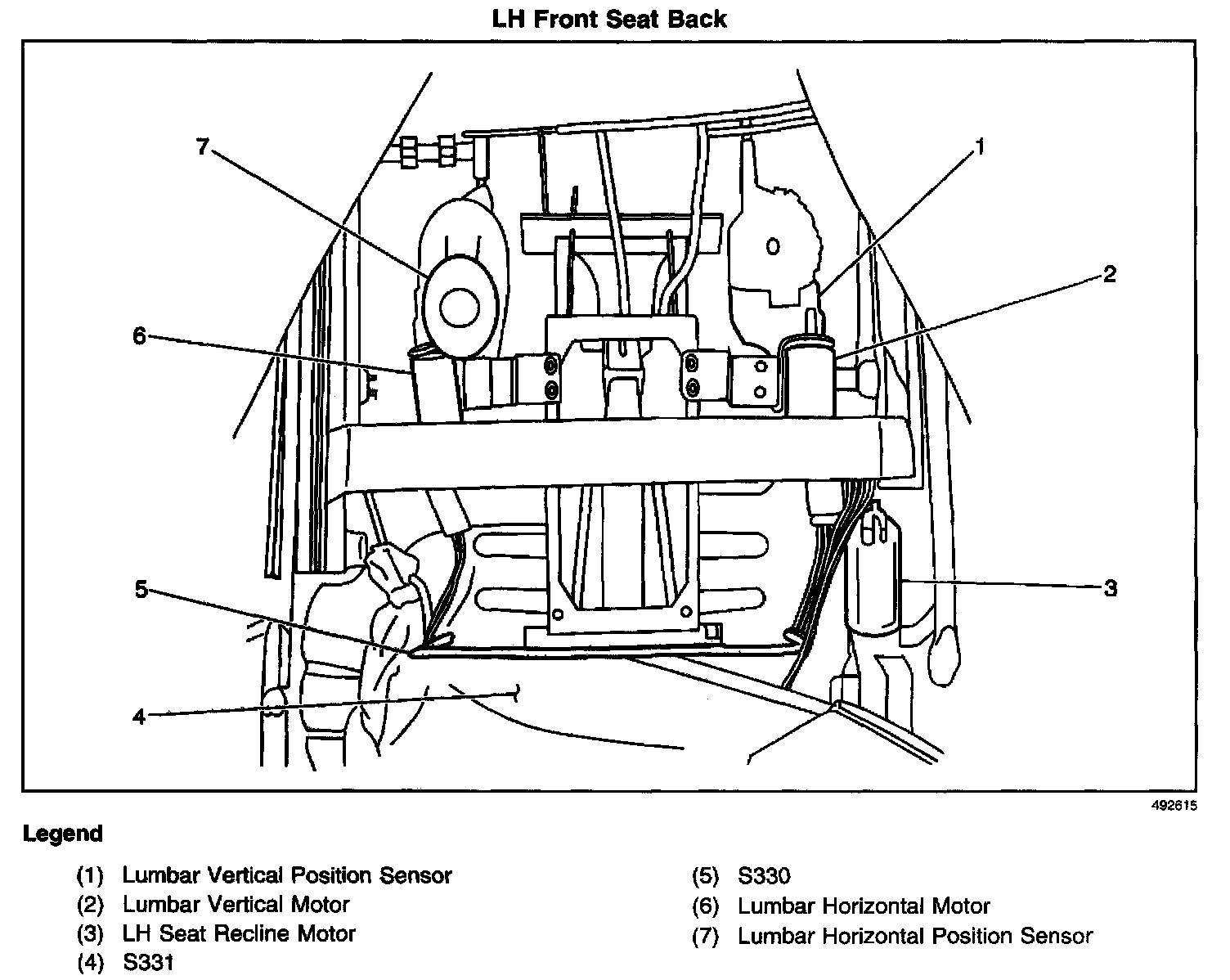 LH Front Seat Back

7
1
2
6
5
3
4

492615

Legend

(1) Lumbar Vertical Position Sensor
(2) Lumbar Vertical Motor
(3) LH Seat Recline Motor
(4) S331

(5) S330
(6) Lumbar Horizontal Motor
(7) Lumbar Horizontal Position Sensor