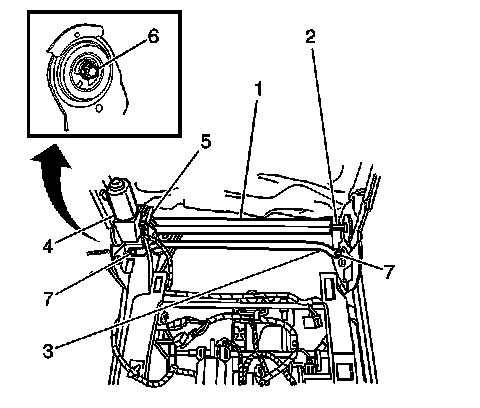 6
2
1
5
4
7
7
3