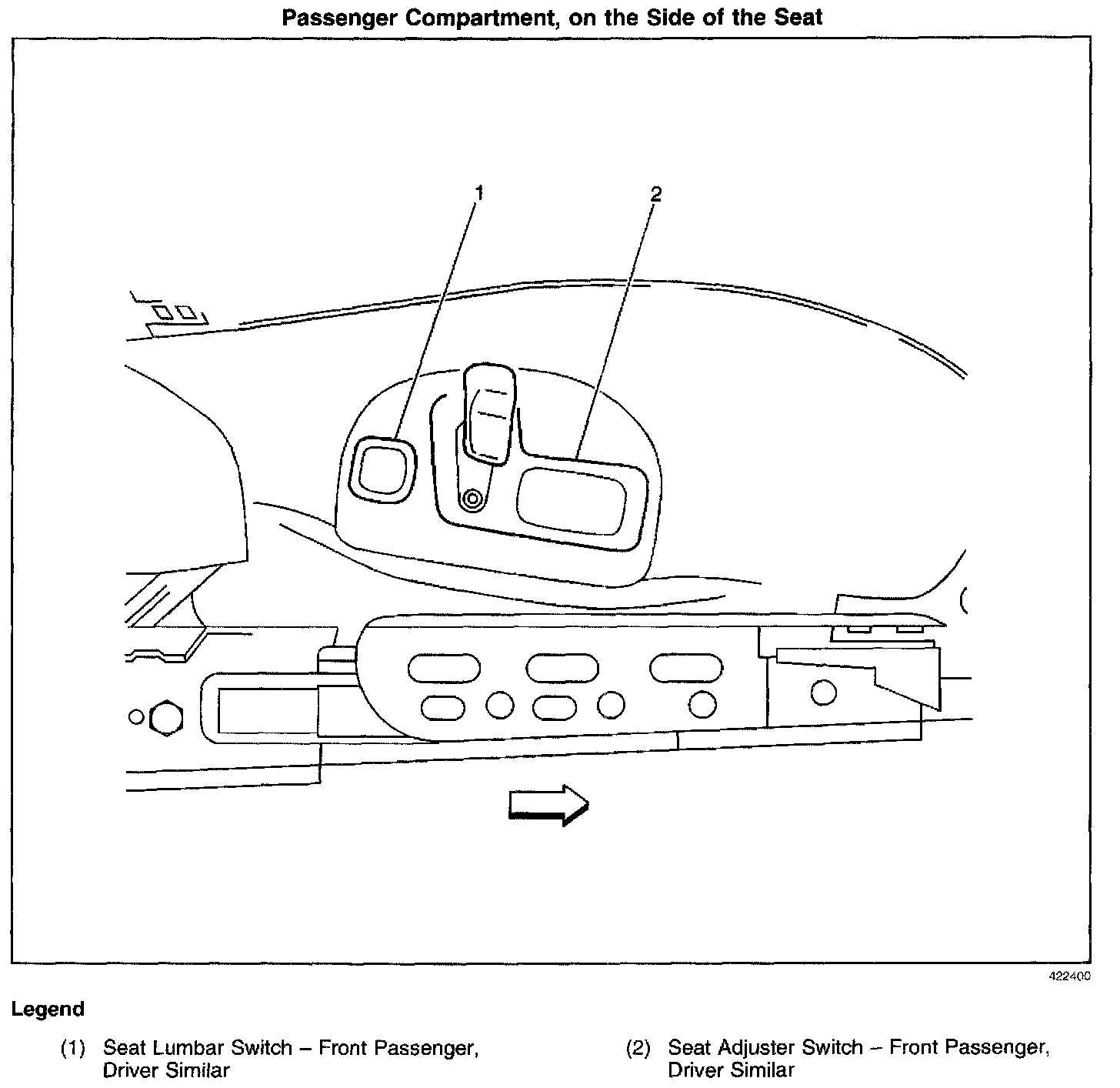 Passenger Compartment, on the Side of the Seat

1

2

422400

Legend

(1) Seat Lumbar Switch – Front Passenger, Driver Similar

(2) Seat Adjuster Switch – Front Passenger, Driver Similar