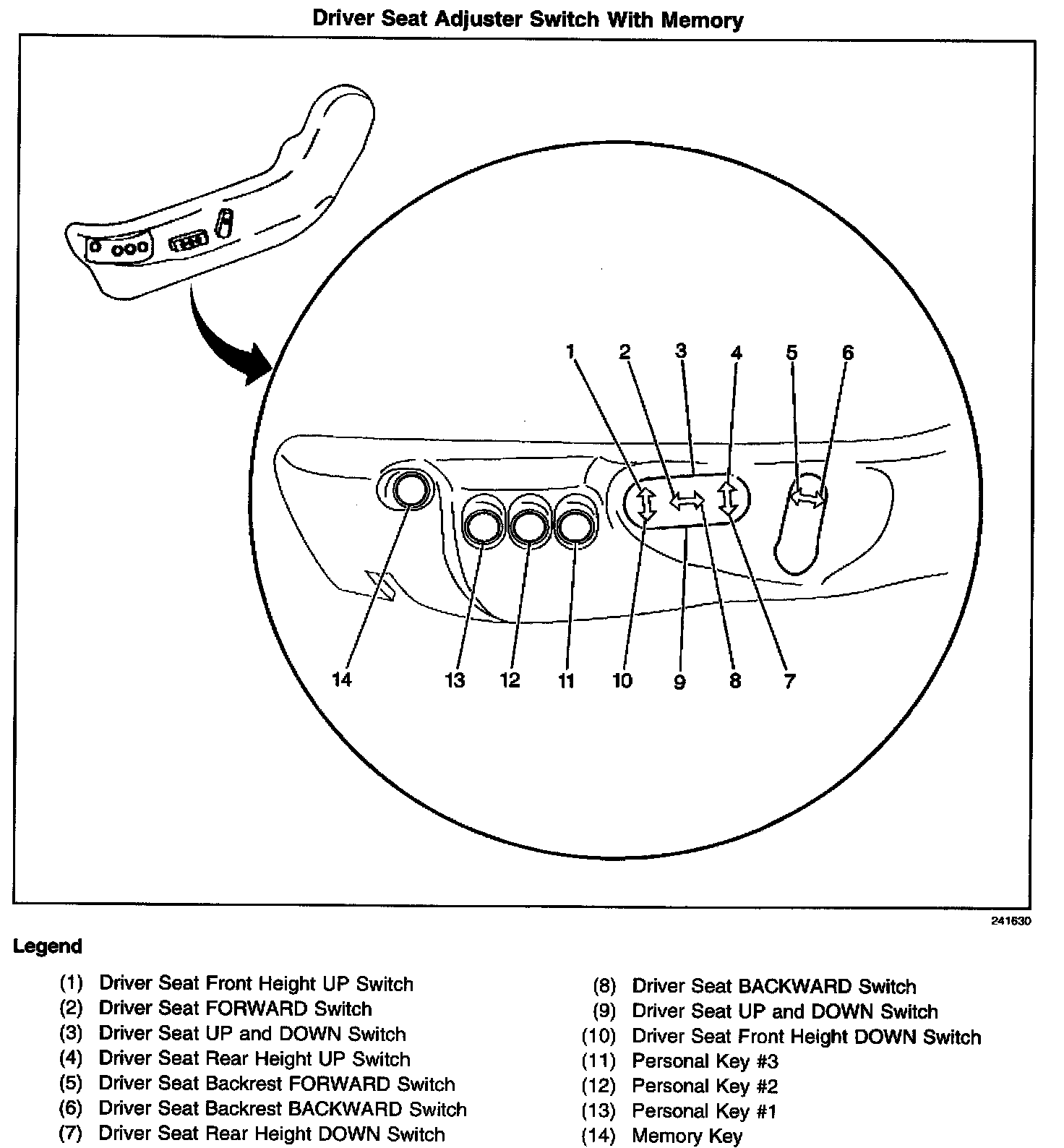 Driver Seat Adjuster Switch With Memory

1 2 3 4 5 6

14 13 12 11 10 9 8 7

241630

Legend

(1) Driver Seat Front Height UP Switch
(2) Driver Seat FORWARD Switch
(3) Driver Seat UP and DOWN Switch
(4) Driver Seat Rear Height UP Switch
(5) Driver Seat Backrest FORWARD Switch
(6) Driver Seat Backrest BACKWARD Switch
(7) Driver Seat Rear Height DOWN Switch

(8) Driver Seat BACKWARD Switch
(9) Driver Seat UP and DOWN Switch
(10) Driver Seat Front Height DOWN Switch
(11) Personal Key #3
(12) Personal Key #2
(13) Personal Key #1
(14) Memory Key