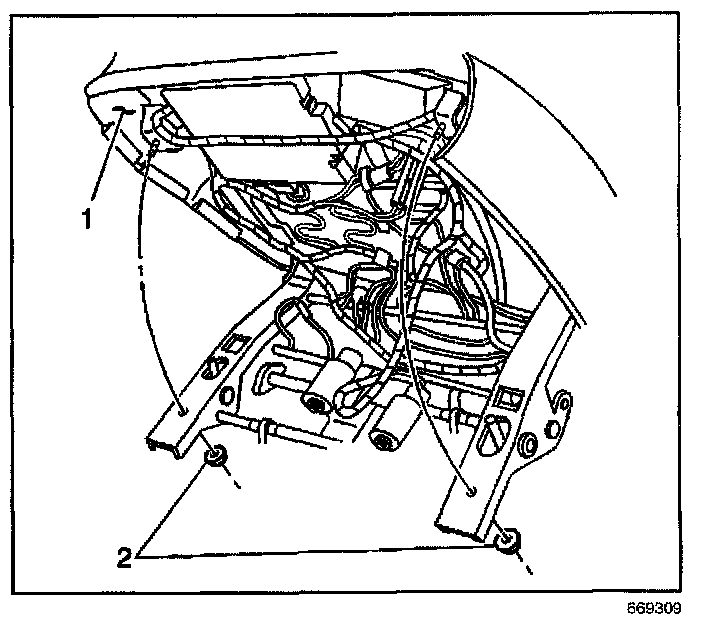 1

2

669309