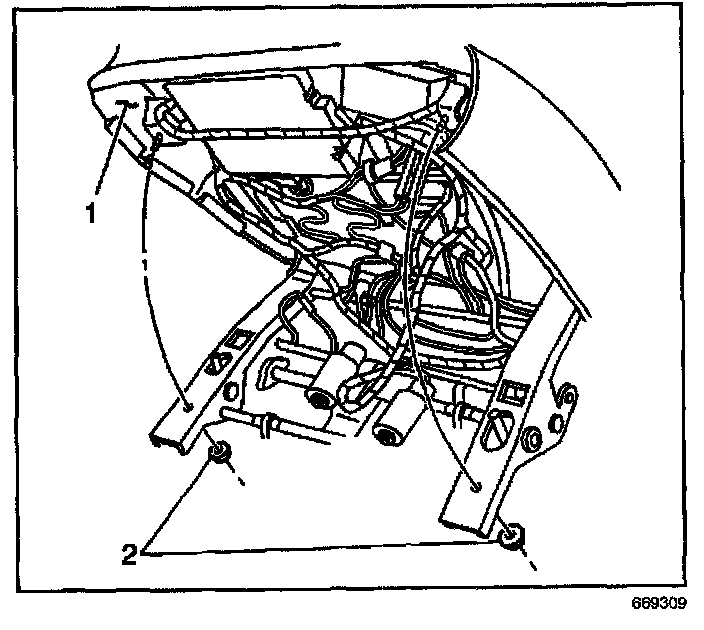 1

2

669309