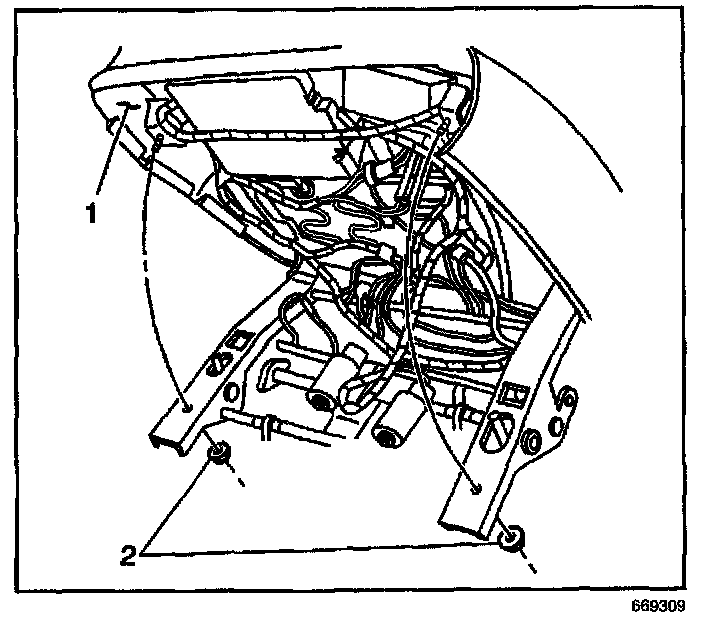 1
2
669309