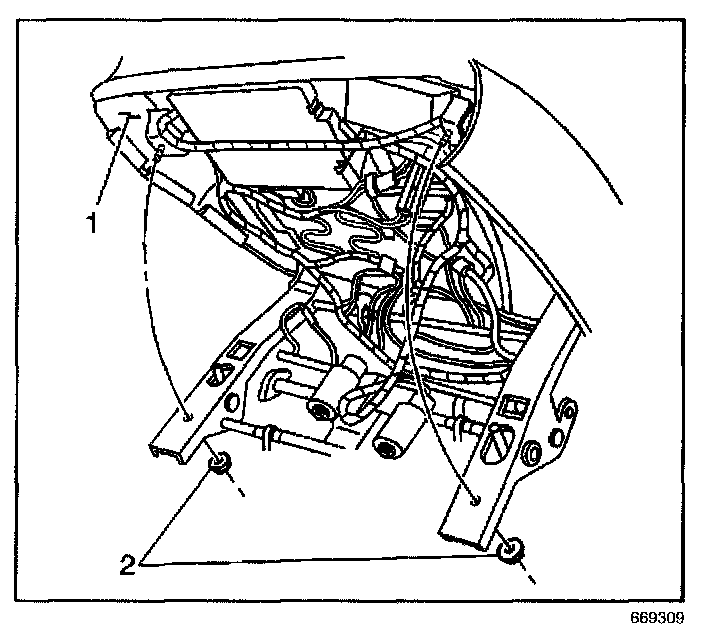 1

2

669309