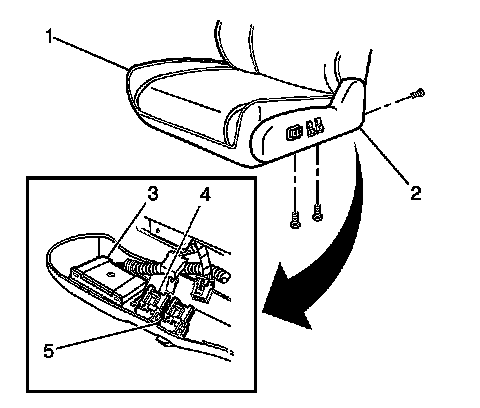 1
2
3
4
5