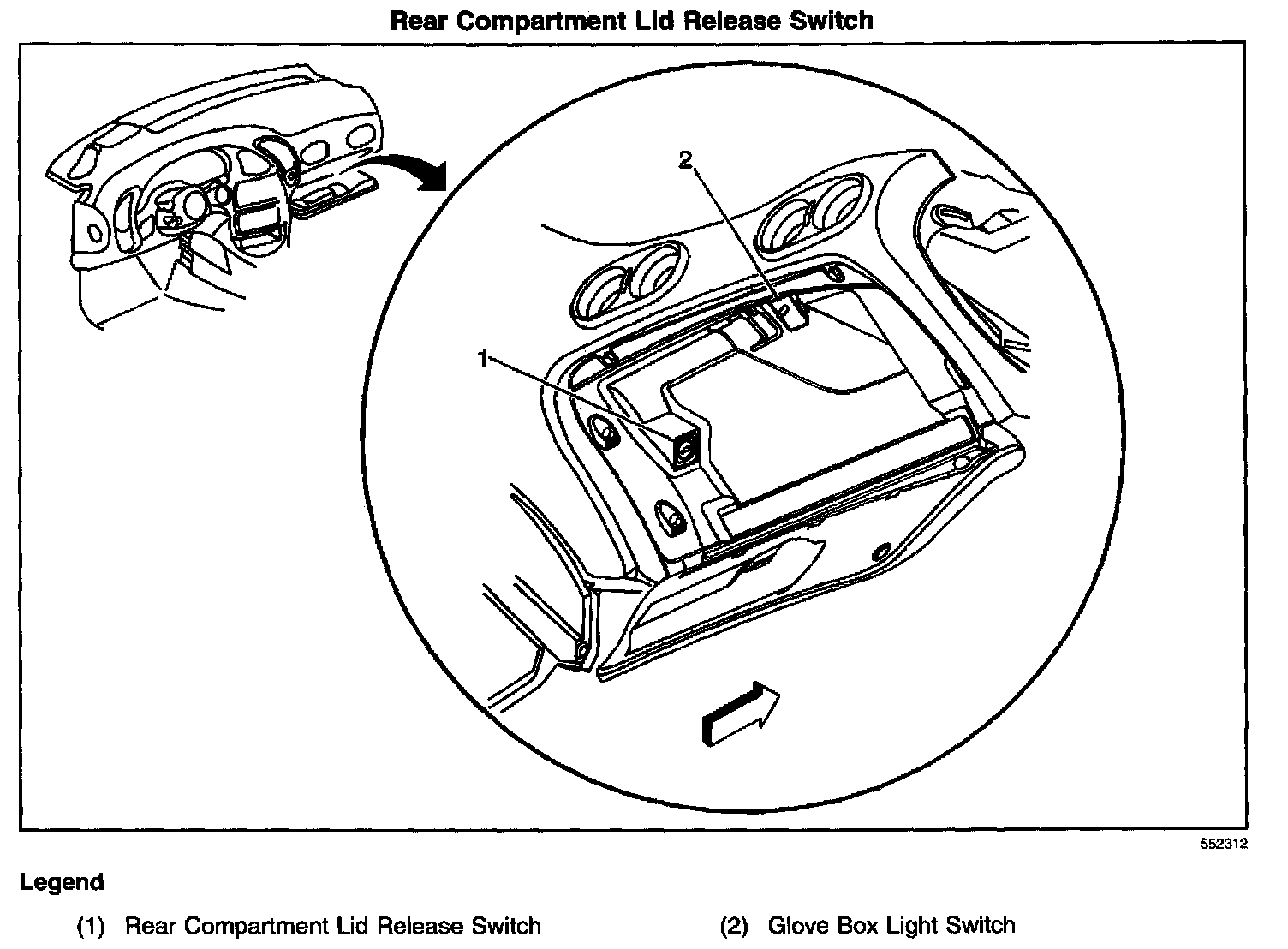 Rear Compartment Lid Release Switch

2

1

552312

Legend

(1) Rear Compartment Lid Release Switch

(2) Glove Box Light Switch