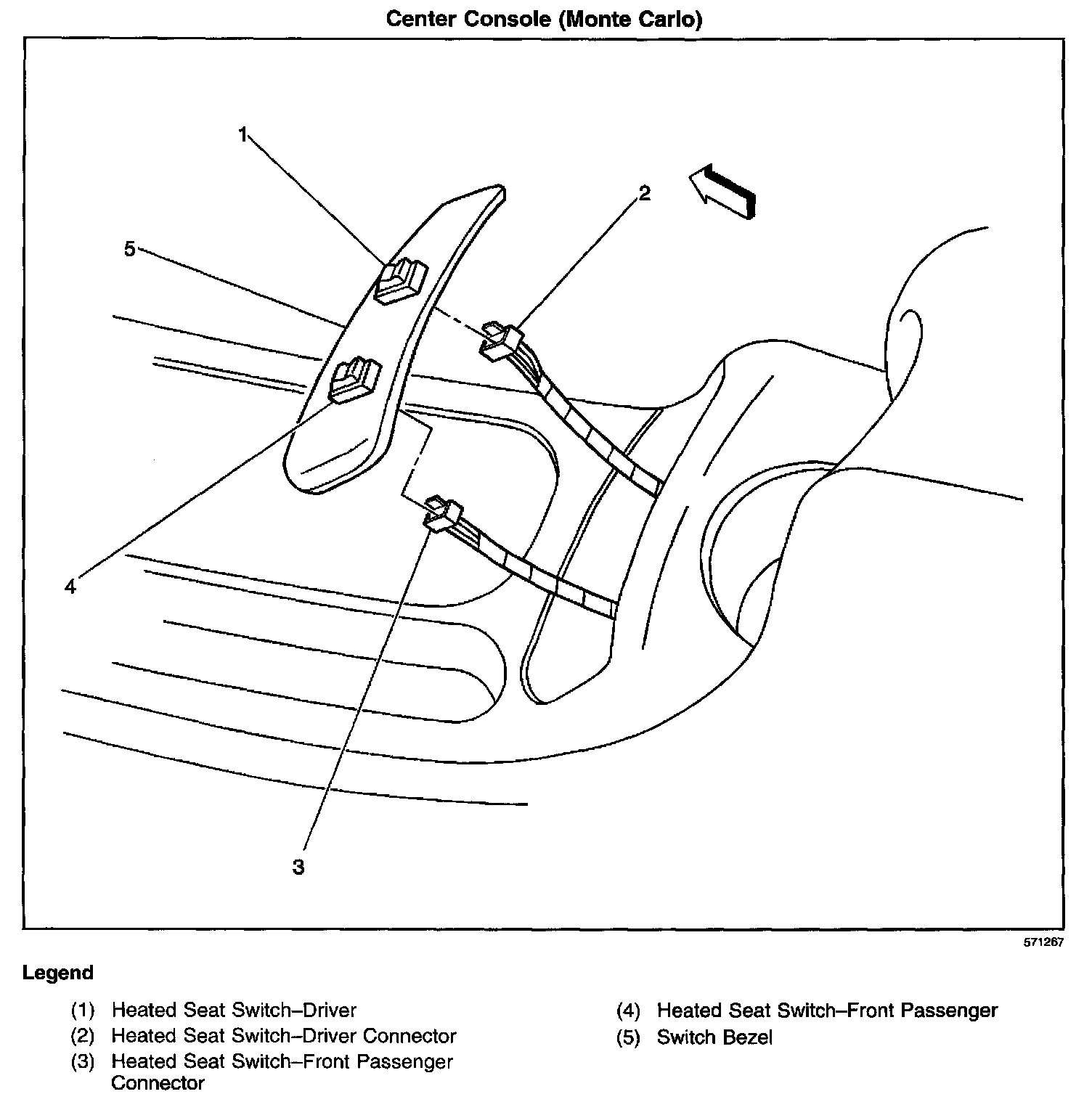 Center Console (Monte Carlo)

1

2

5

4

3

571267

Legend

(1) Heated Seat Switch–Driver
(2) Heated Seat Switch–Driver Connector
(3) Heated Seat Switch–Front Passenger Connector

(4) Heated Seat Switch–Front Passenger
(5) Switch Bezel