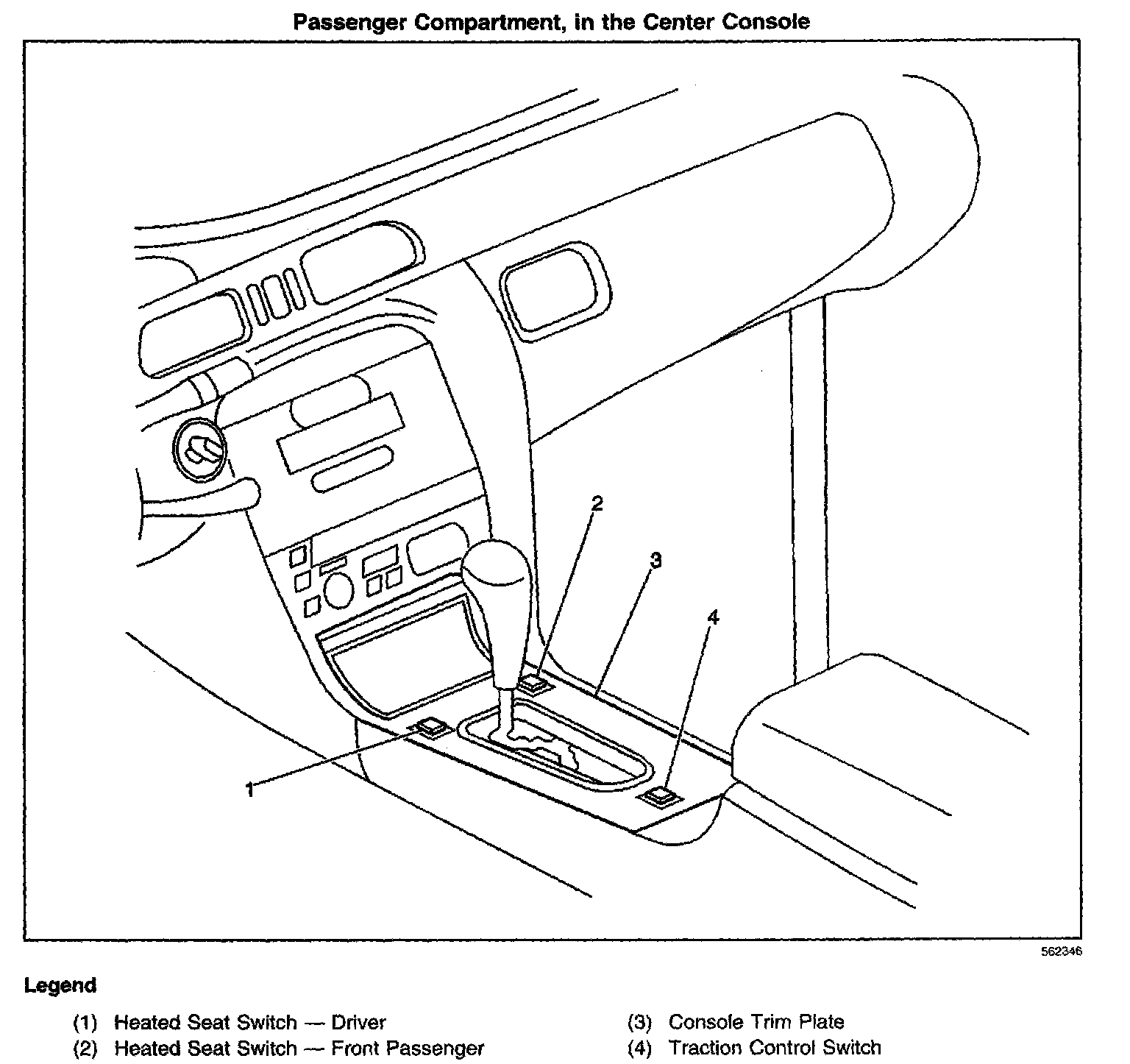 Passenger Compartment, in the Center Console

2

3

4

1

562346

Legend

(1) Heated Seat Switch — Driver
(2) Heated Seat Switch — Front Passenger

(3) Console Trim Plate
(4) Traction Control Switch