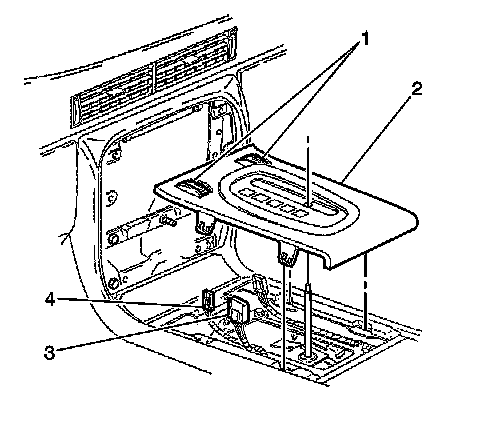 1
2
4
3