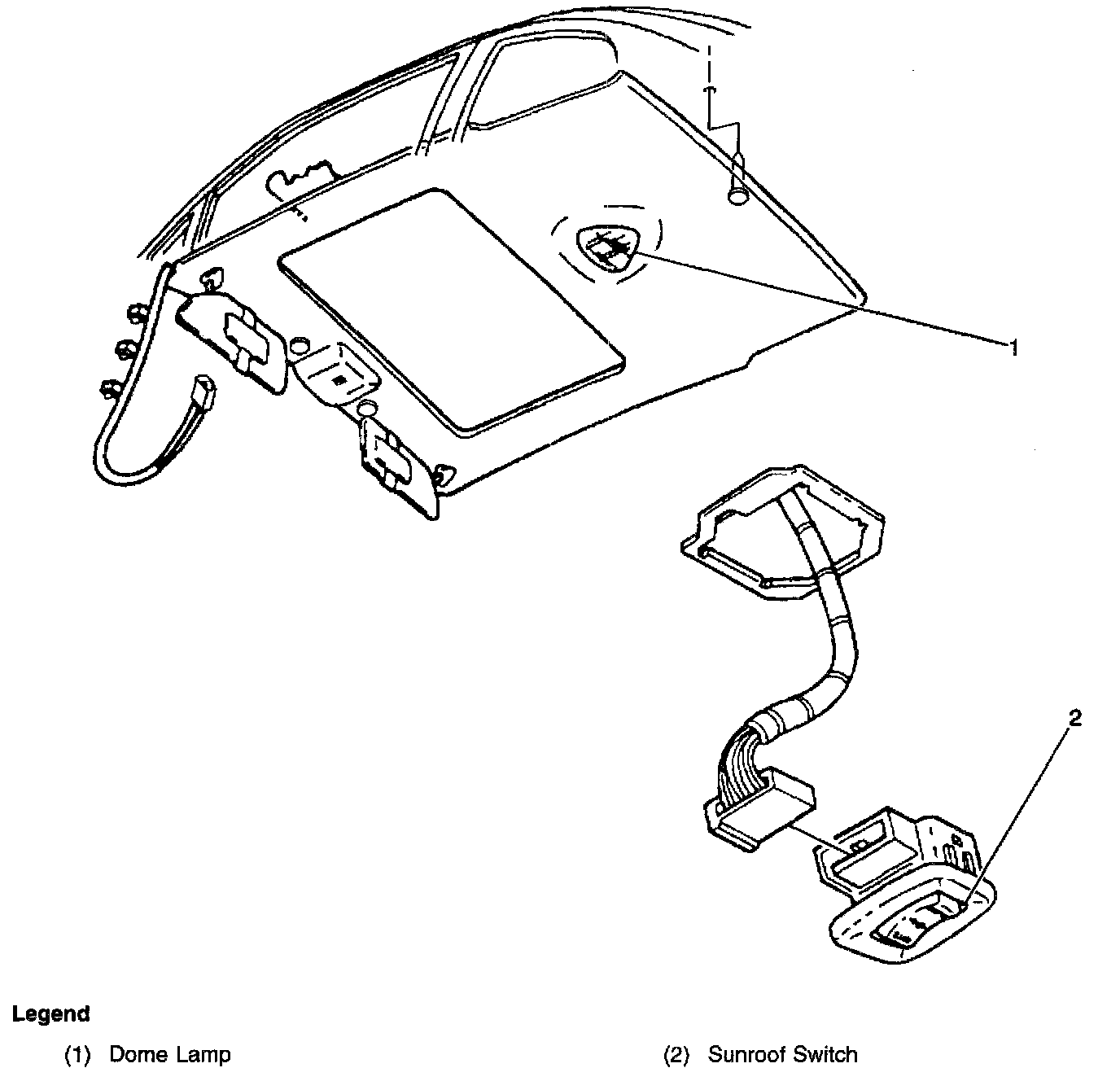 1

2

Legend

(1) Dome Lamp

(2) Sunroof Switch