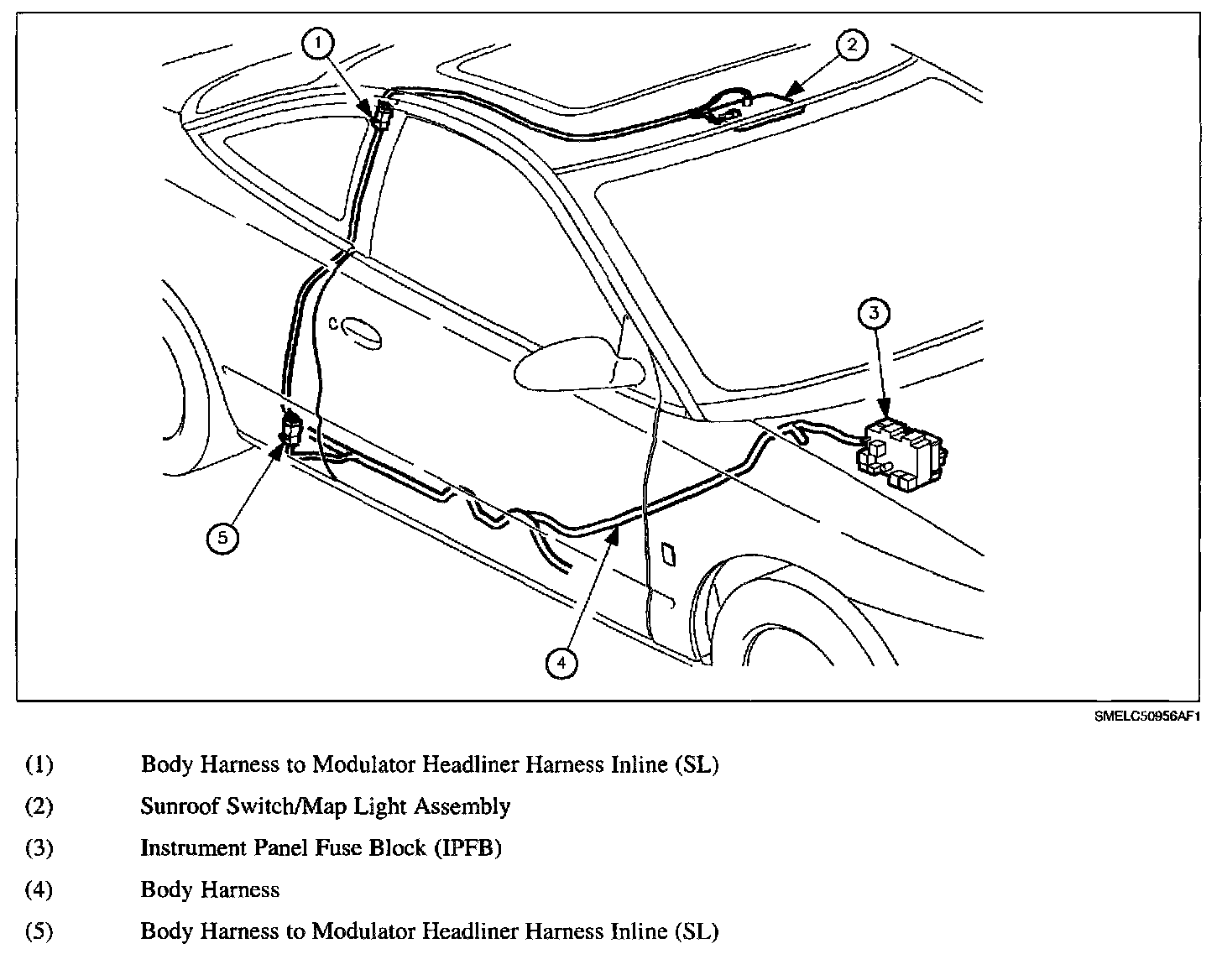 1

2

3

5

4

SMELC50956AF1

(1) Body Harness to Modulator Headliner Harness Inline (SL)

(2) Sunroof Switch/Map Light Assembly

(3) Instrument Panel Fuse Block (IPFB)

(4) Body Harness

(5) Body Harness to Modulator Headliner Harness Inline (SL)