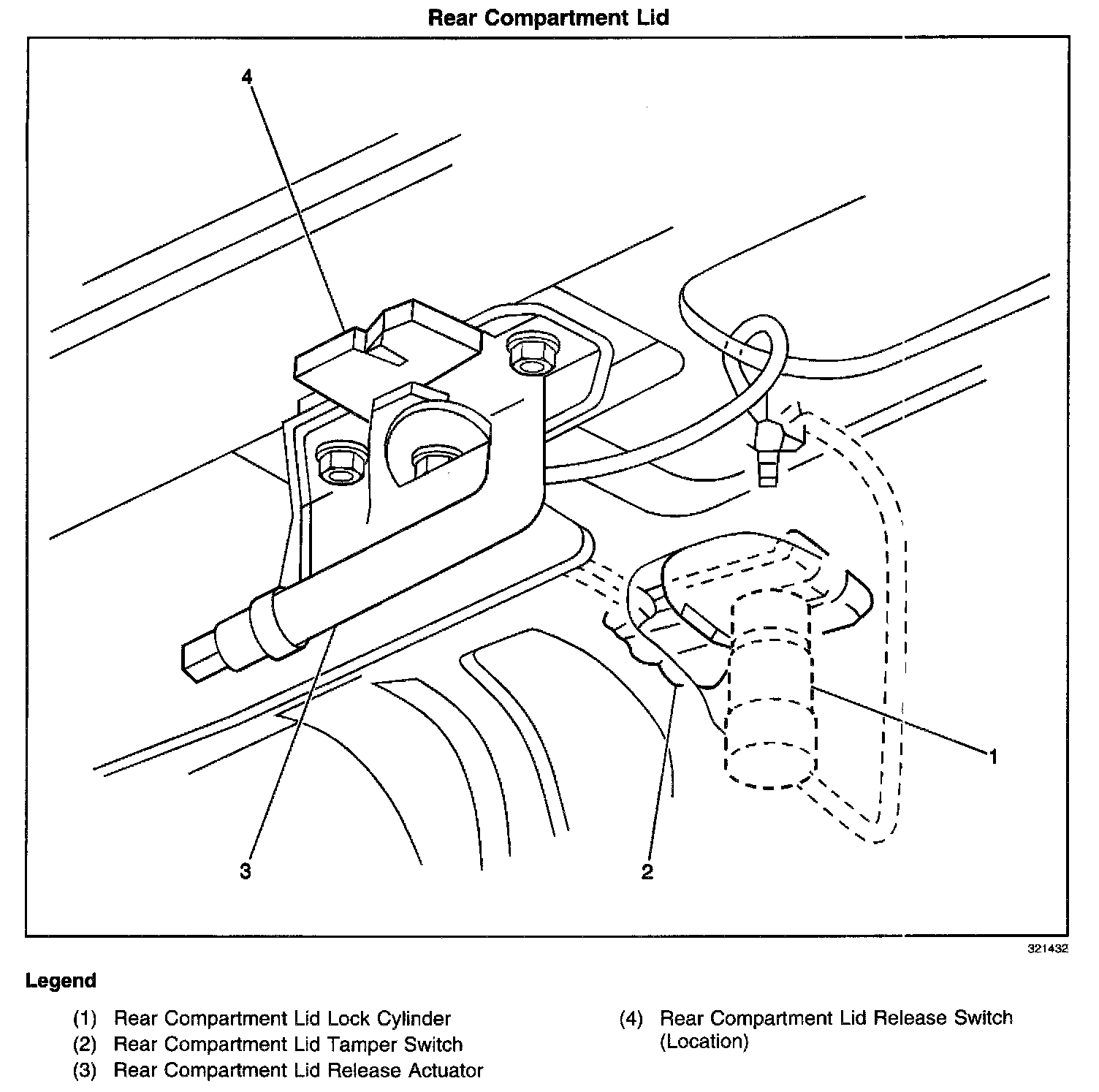 Rear Compartment Lid

4

1

3

2

321432

Legend

(1) Rear Compartment Lid Lock Cylinder
(2) Rear Compartment Lid Tamper Switch
(3) Rear Compartment Lid Release Actuator

(4) Rear Compartment Lid Release Switch (Location)