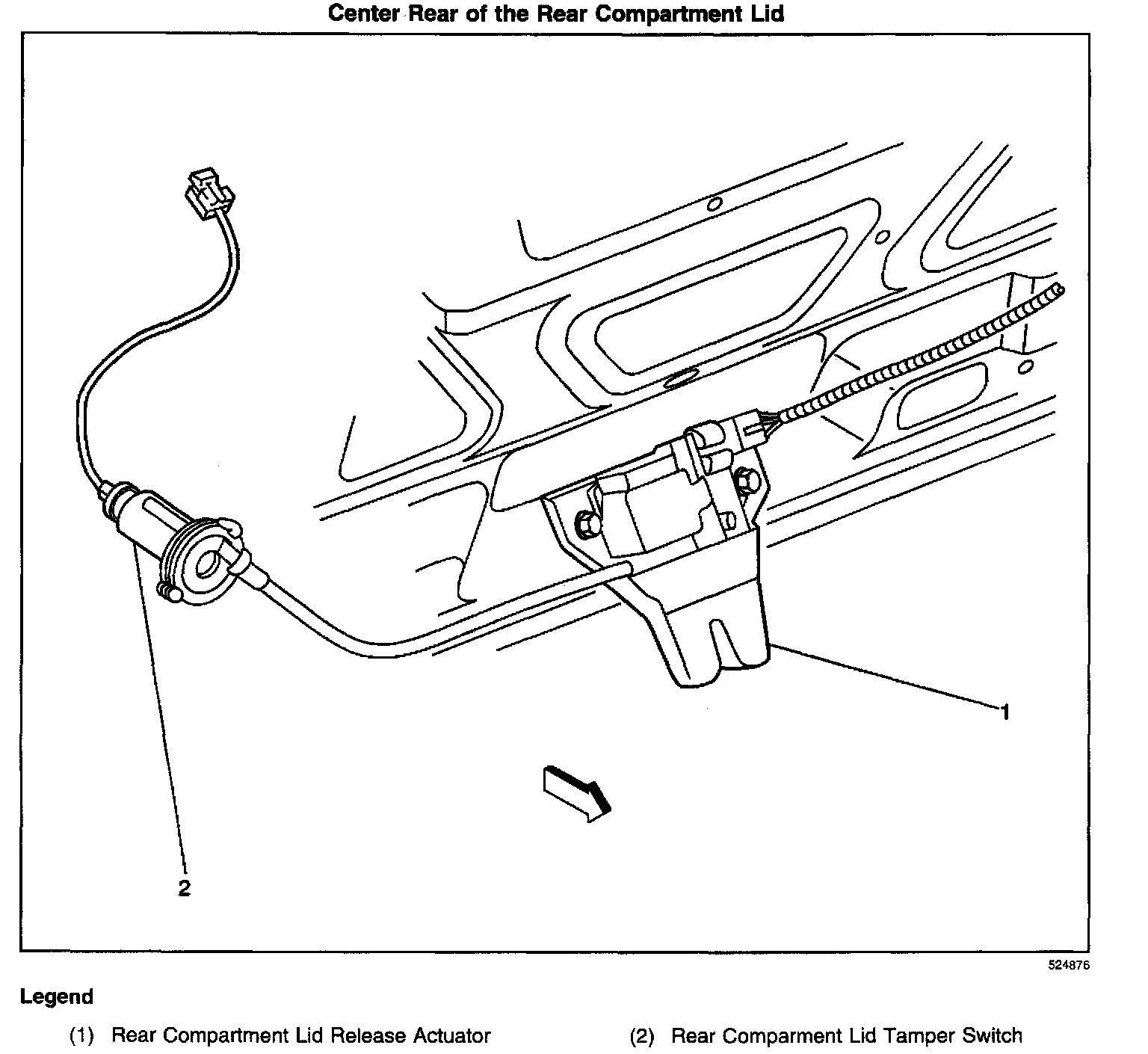 Center Rear of the Rear Compartment Lid

1

2

524876

Legend

(1) Rear Compartment Lid Release Actuator

(2) Rear Comparment Lid Tamper Switch