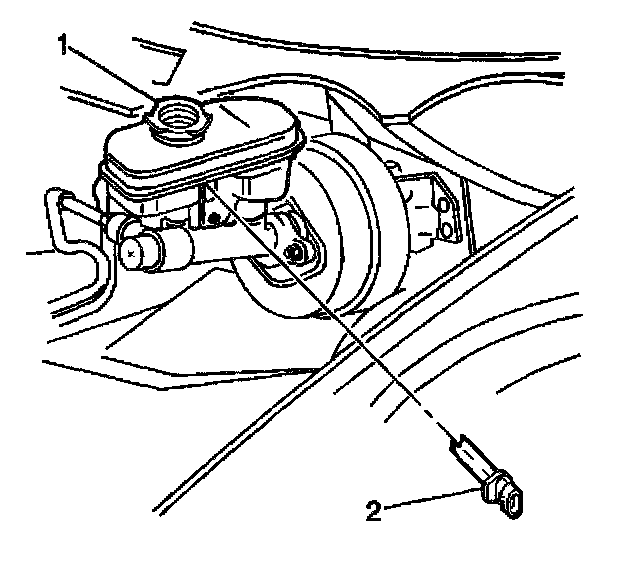 1

2