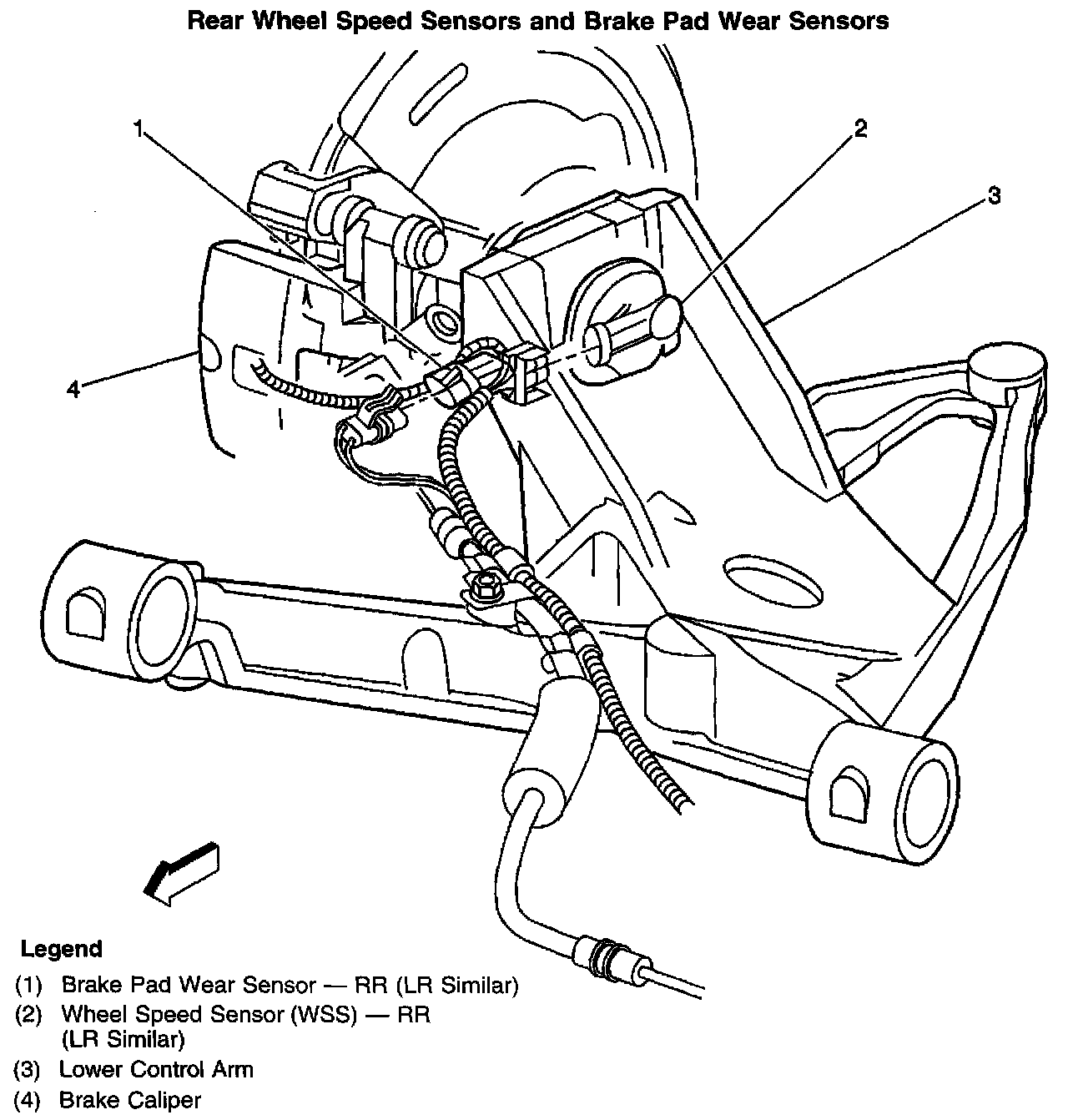 Rear Wheel Speed Sensors and Brake Pad Wear Sensors

1

2

3

4

Legend

(1) Brake Pad Wear Sensor — RR (LR Similar)

(2) Wheel Speed Sensor (WSS) — RR (LR Similar)

(3) Lower Control Arm

(4) Brake Caliper