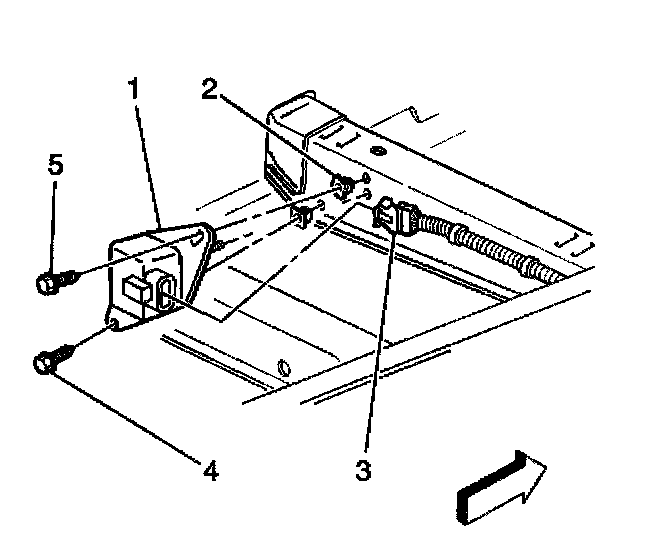 1
2
5
4
3