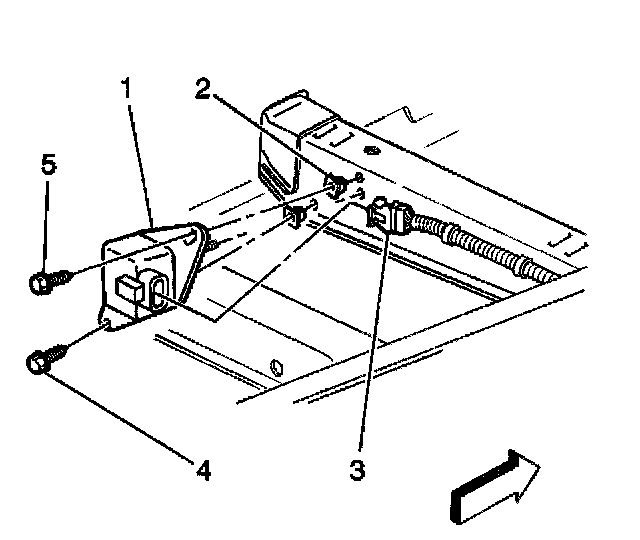 1
2
5
4
3