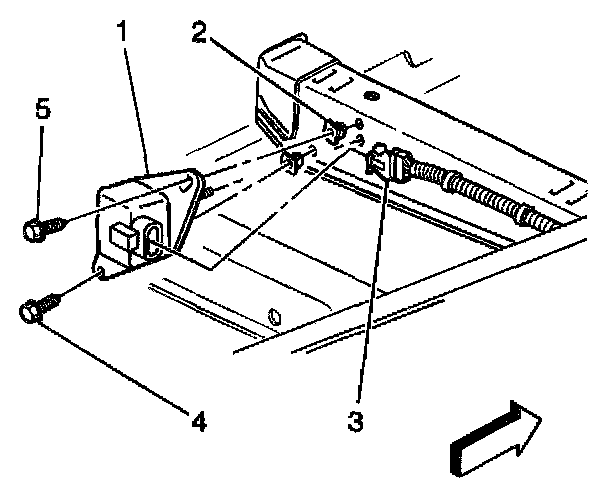 1
2
5
4
3