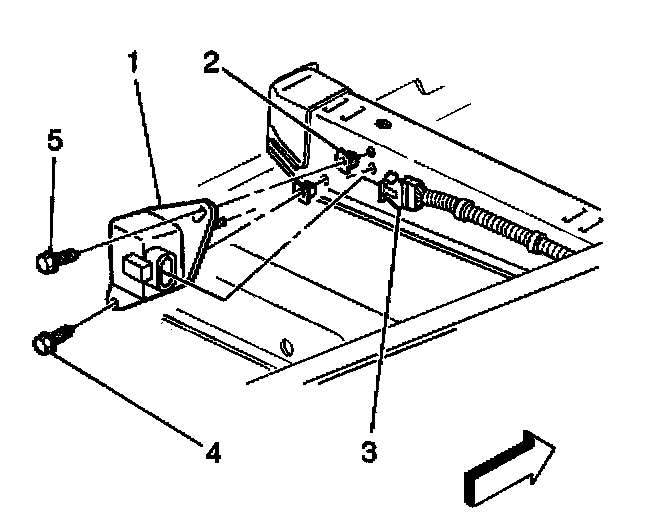 1
2
5
4
3