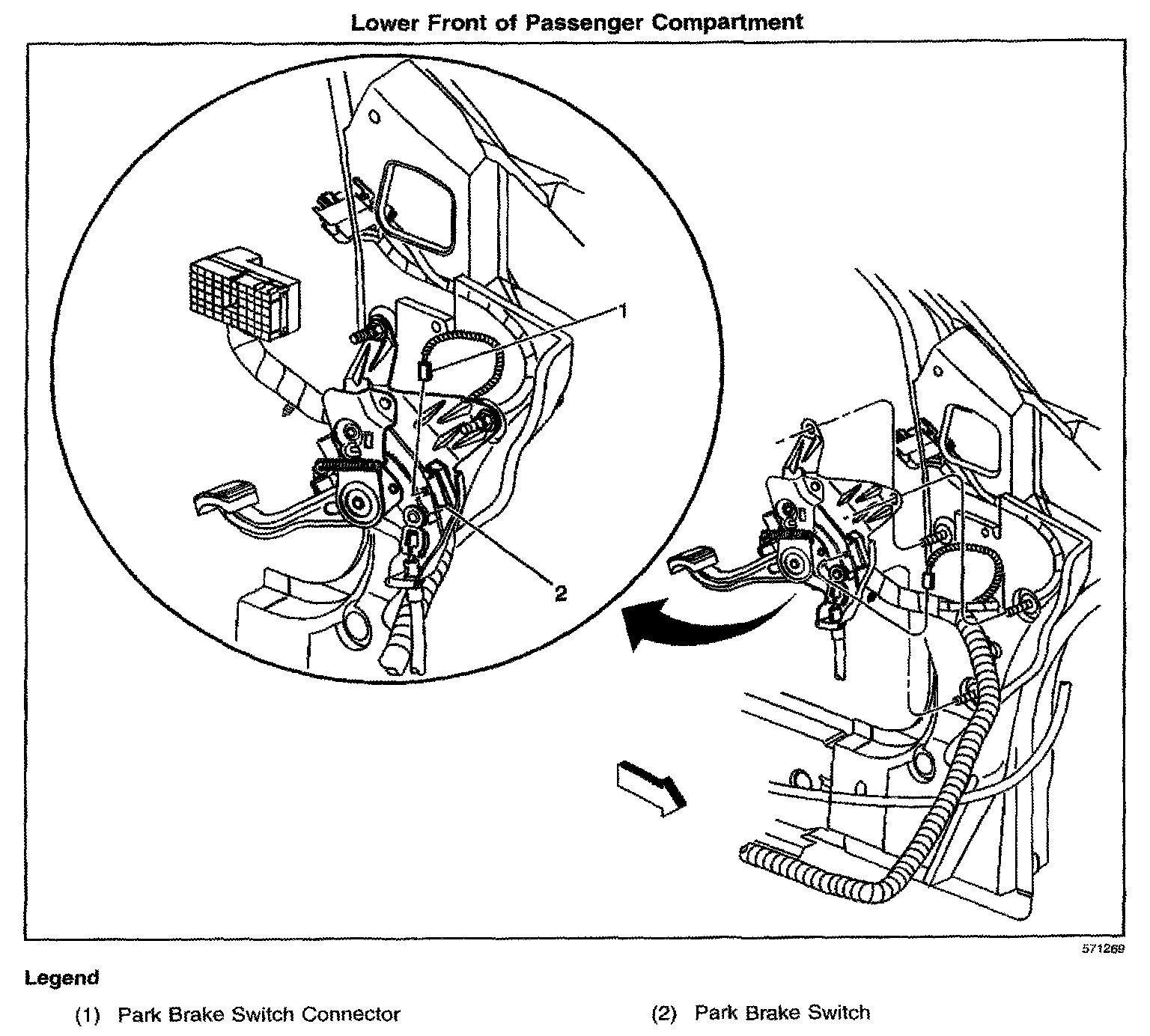 Lower Front of Passenger Compartment

1

2

571269

Legend

(1) Park Brake Switch Connector

(2) Park Brake Switch