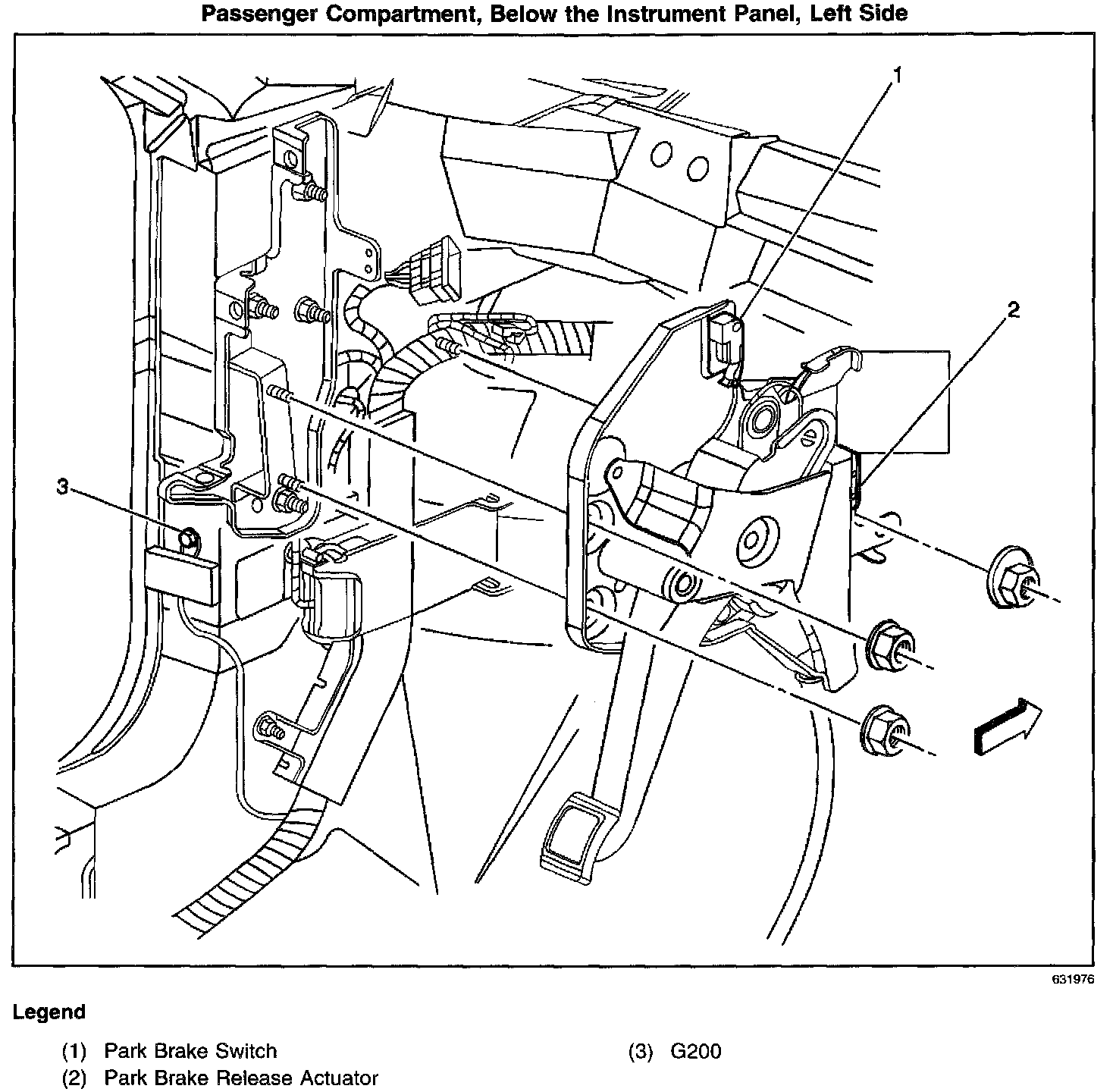 Passenger Compartment, Below the Instrument Panel, Left Side

1

2

3

631976

Legend

(1) Park Brake Switch

(2) Park Brake Release Actuator

(3) G200