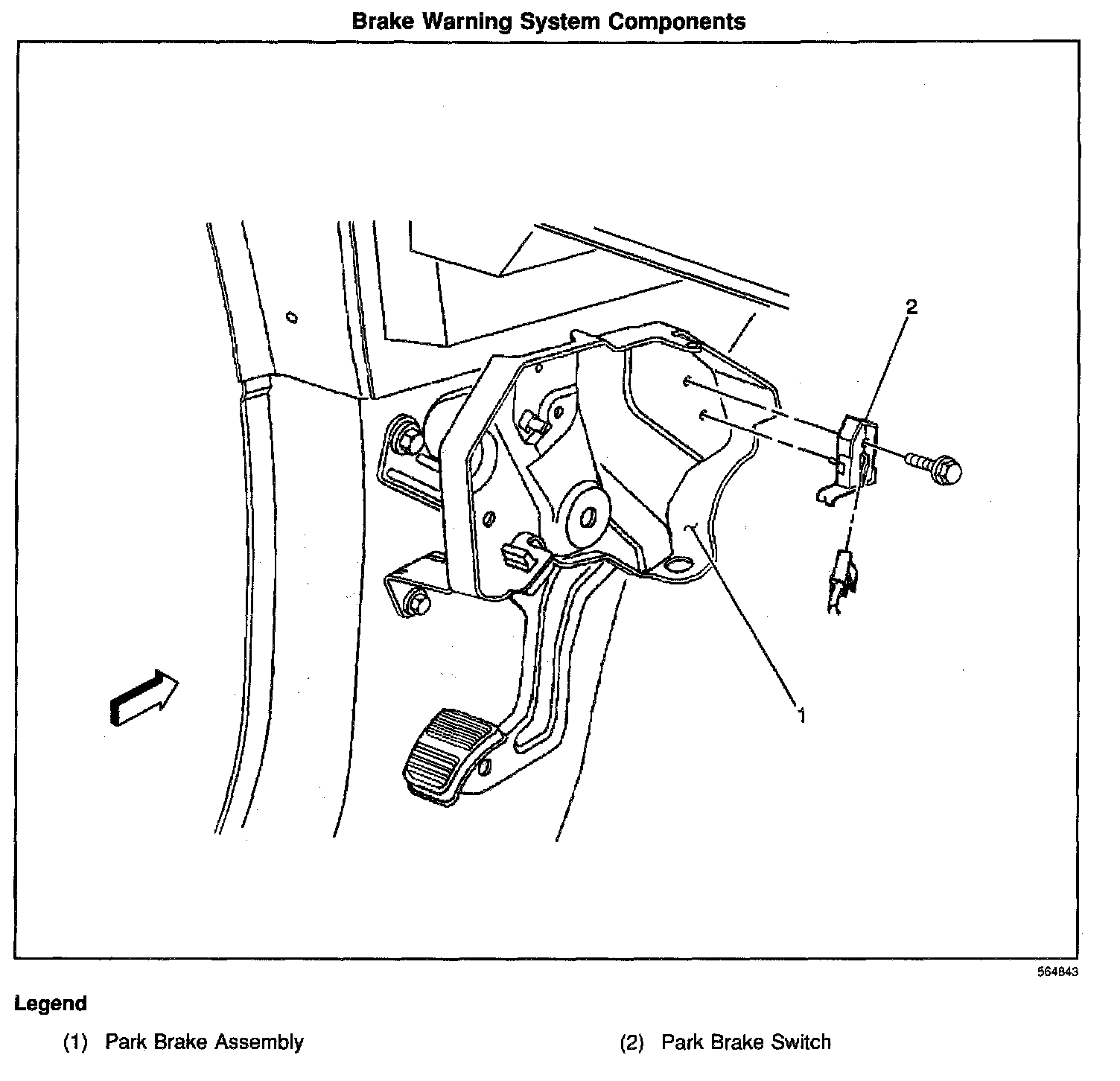 Brake Warning System Components

2

1

564843

Legend

(1) Park Brake Assembly

(2) Park Brake Switch