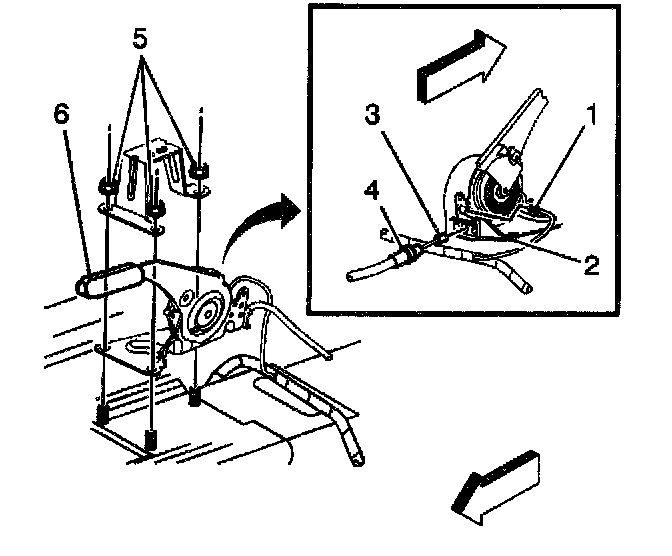 5
6
3
1
4
2