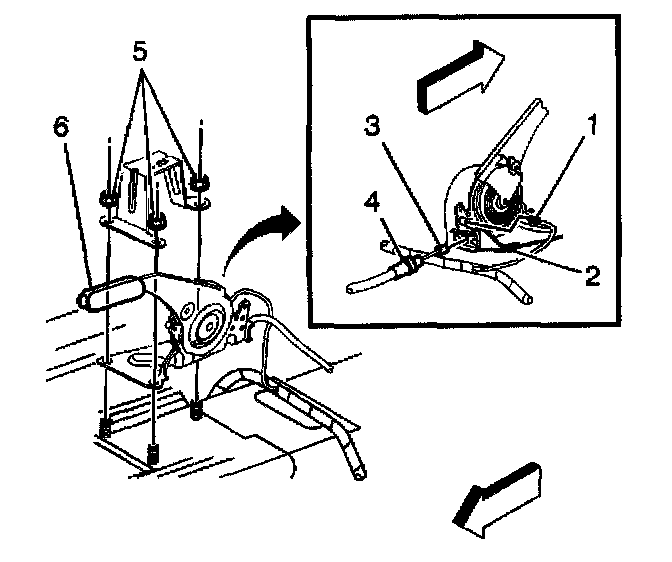 5
6
3
1
4
2