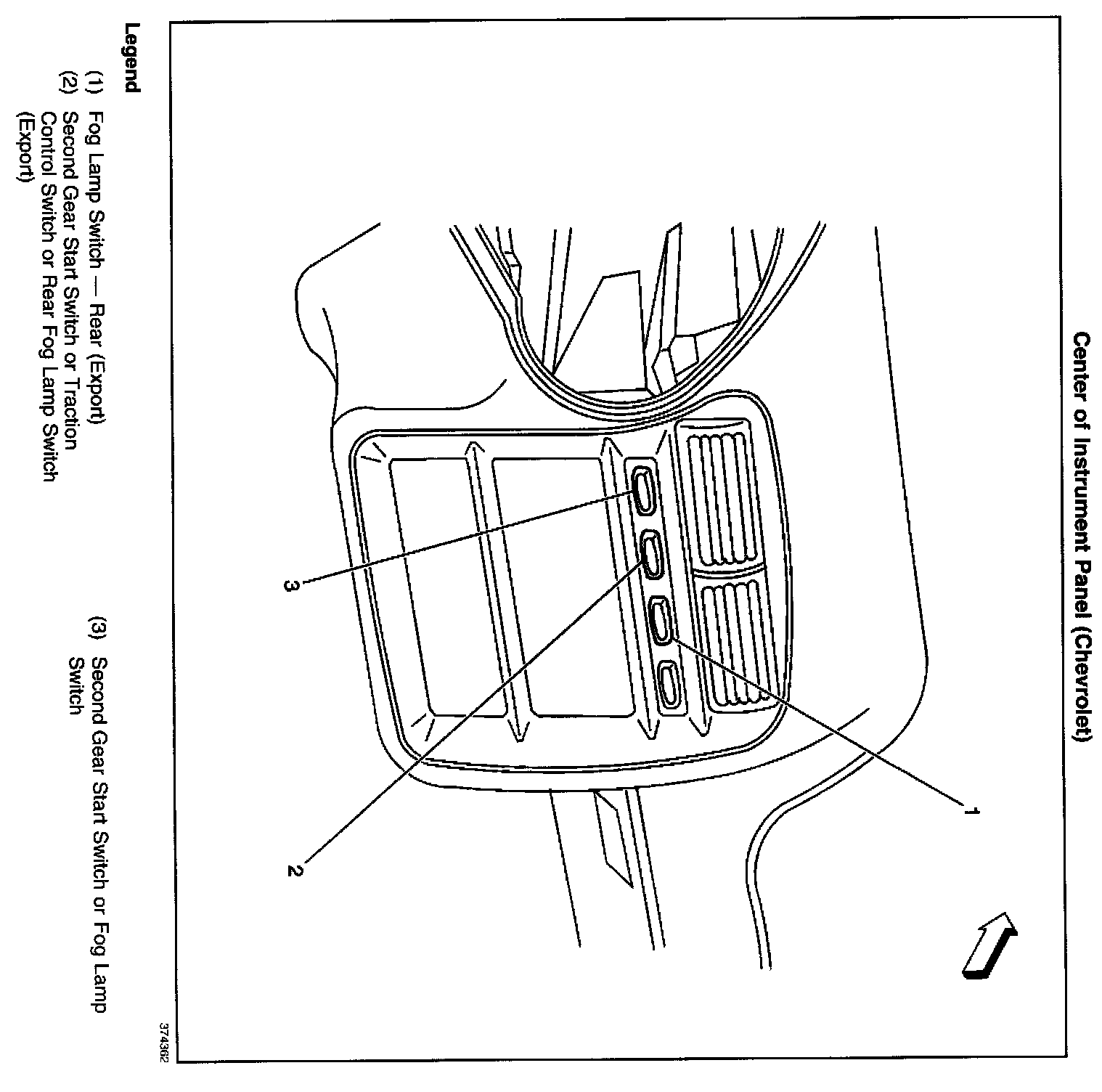 Center of Instrument Panel (Chevrolet)

1

2

3

374362

Legend

(1) Fog Lamp Switch — Rear (Export)
(2) Second Gear Start Switch or Traction Control Switch or Rear Fog Lamp Switch (Export)
(3) Second Gear Start Switch or Fog Lamp Switch