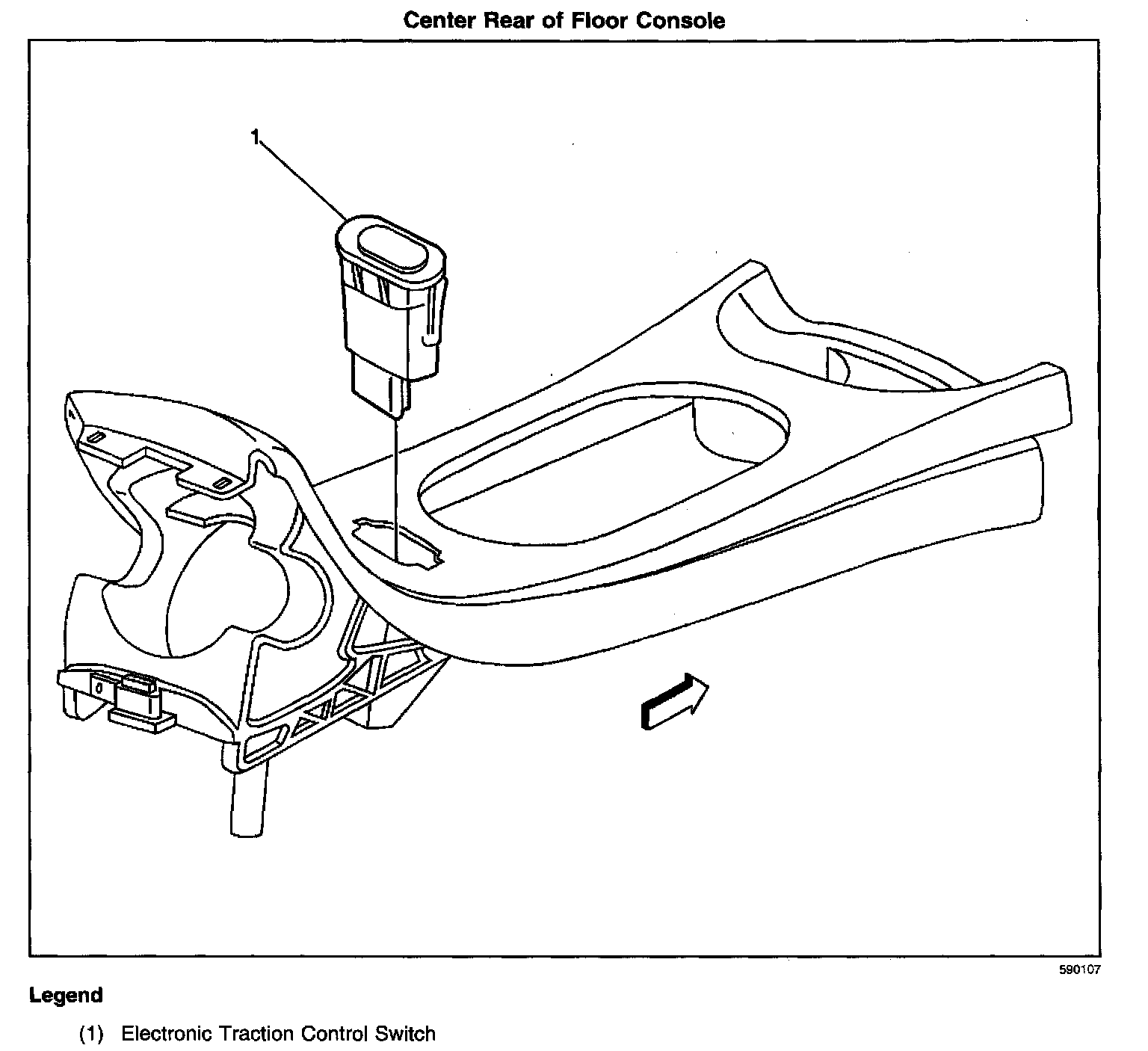 Center Rear of Floor Console

1

590107

Legend

(1) Electronic Traction Control Switch