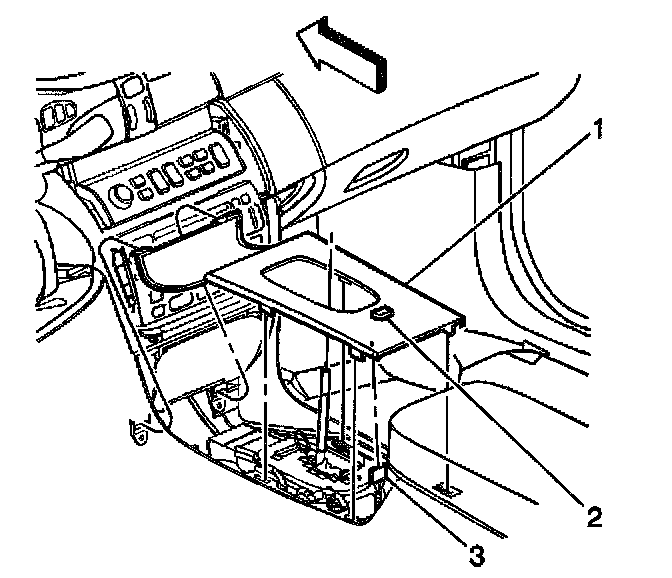 1
2
3